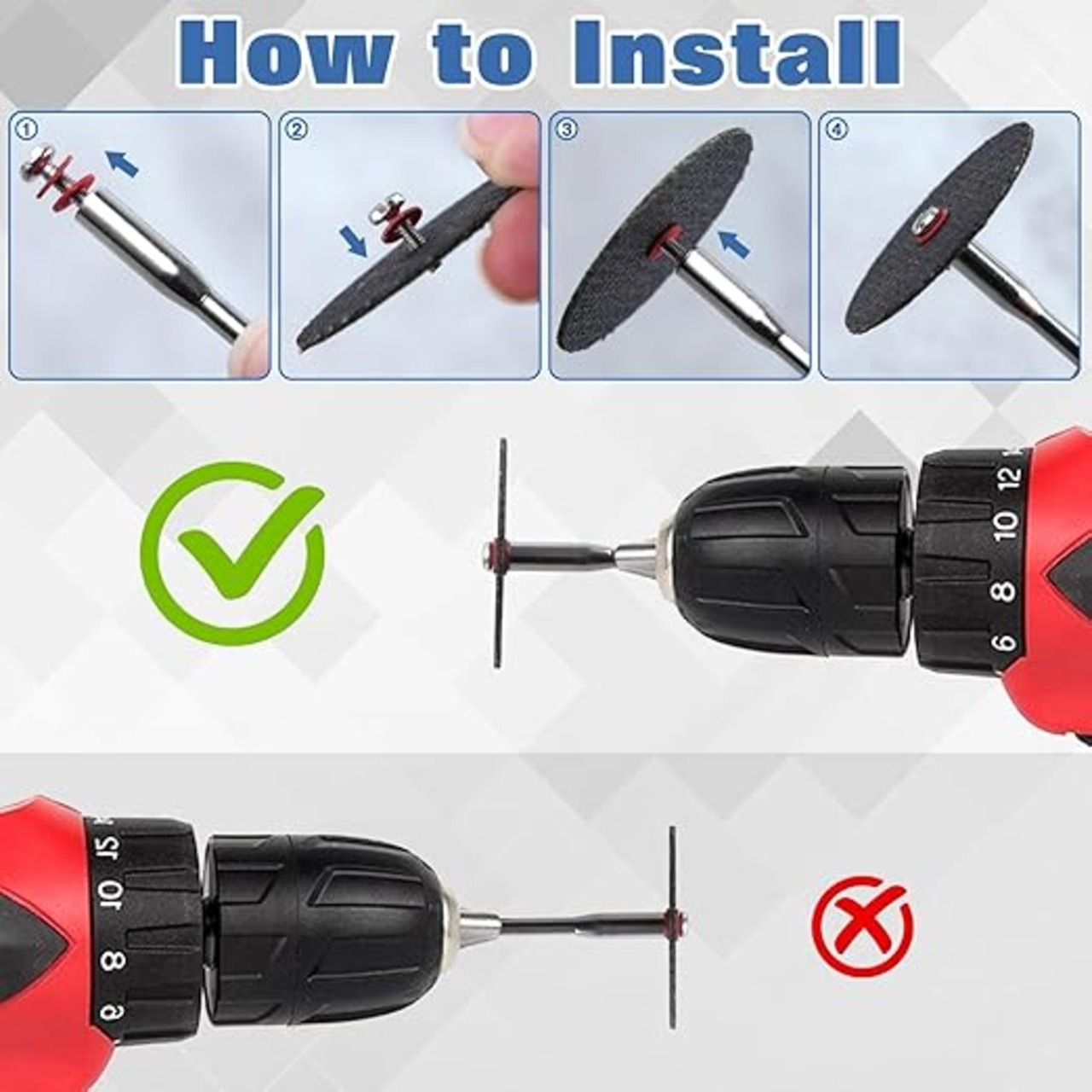 How to Install

①

②

③

④

12
10
8
6

12
10
8
6