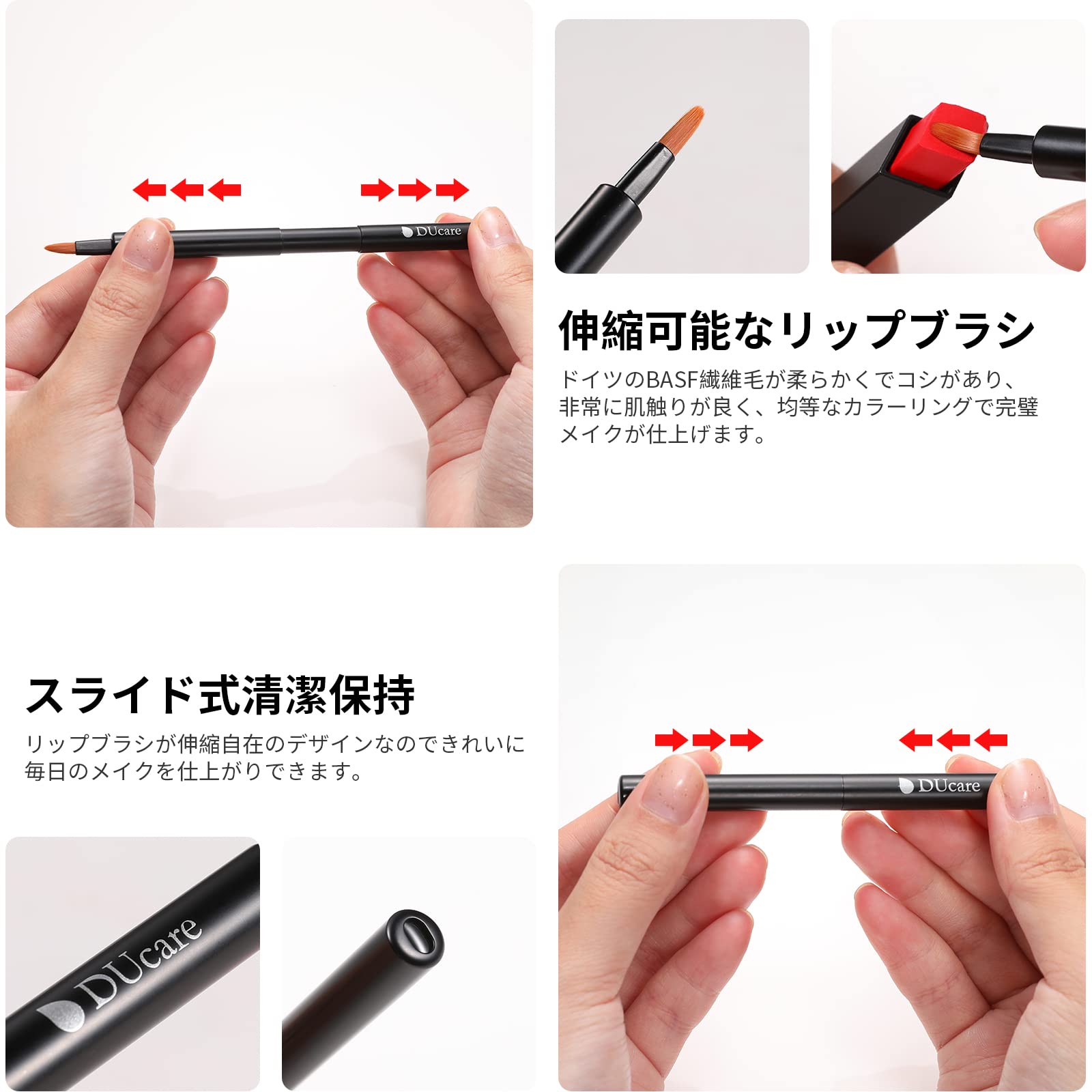 DUcare

伸縮可能なリップブラシ

ドイツのBASF繊維毛が柔らかくでコシがあり、非常に肌触りが良く、均等なカラーリングで完璧メイクが仕上げます。

スライド式清潔保持

リップブラシが伸縮自在のデザインなのできれいに毎日のメイクを仕上がりできます。

DUcare

DUcare