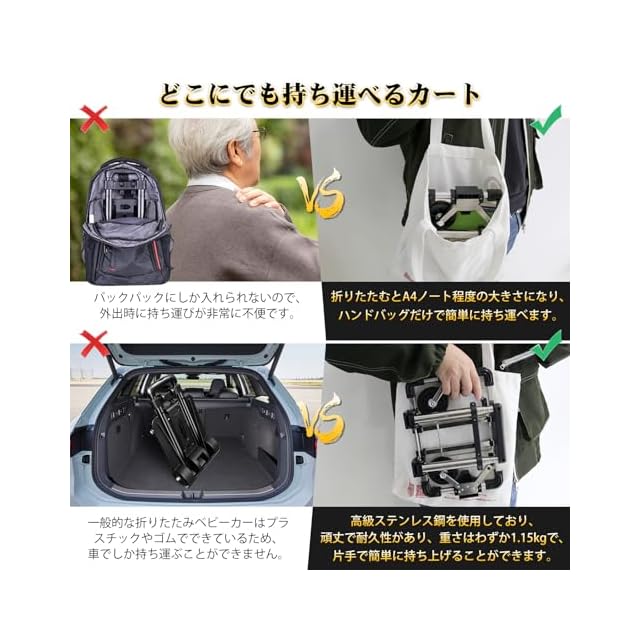 どこにでも持ち運べるカート

VS

バックパックにしか入れられないので、外出時に持ち運びが非常に不便です。

折りたたむとA4ノート程度の大きさになり、ハンドバッグだけで簡単に持ち運べます。

VS

一般的な折りたたみベビーカーはプラスチックやゴムでできているため、車でしか持ち運ぶことができません。

高級ステンレス鋼を使用しており、頑丈で耐久性があり、重さはわずか1.15kgで、片手で簡単に持ち上げることができます。