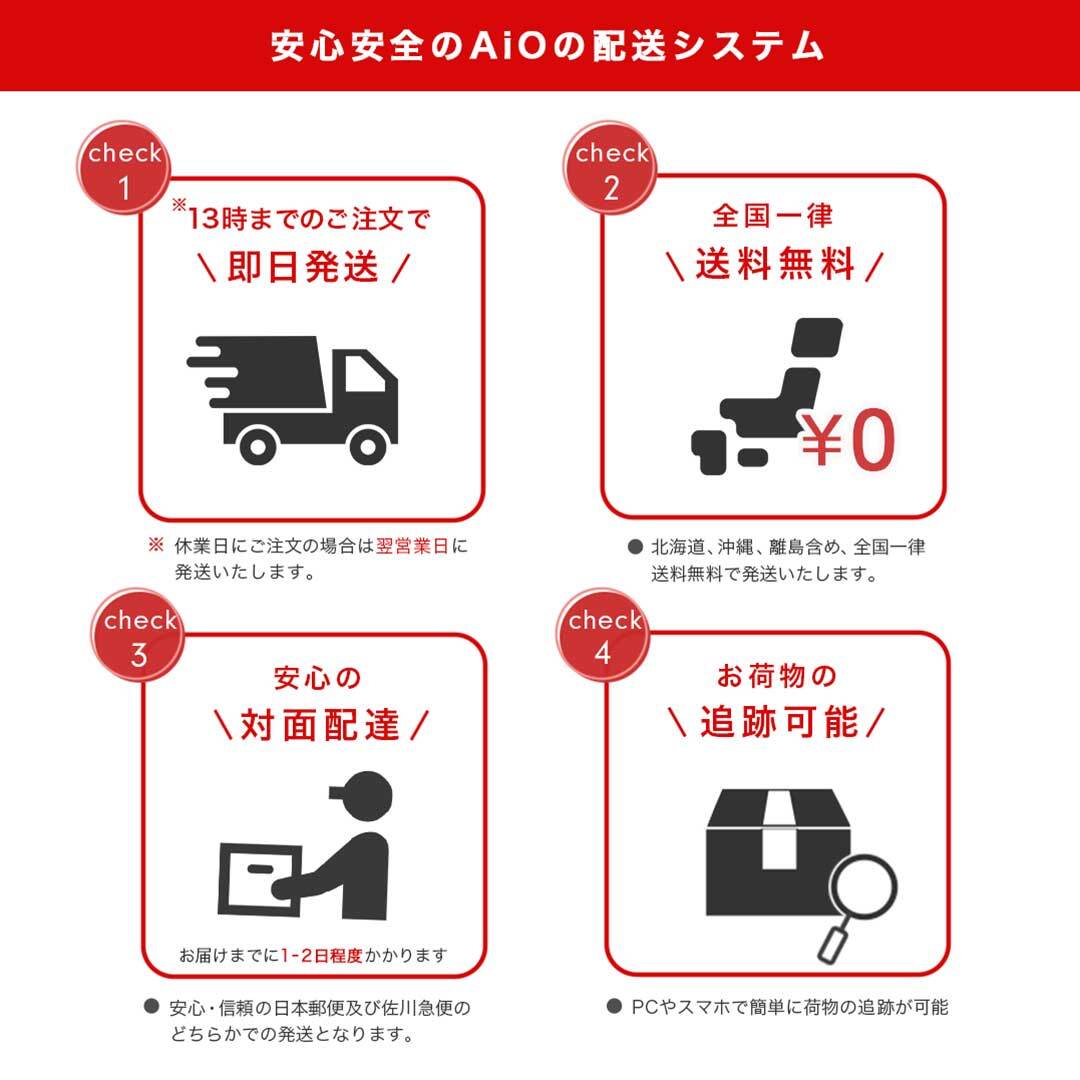 安心安全のAiOの配送システム

check
1

※13時までのご注文で
\ 即日発送 /

※ 休業日にご注文の場合は翌営業日に発送いたします。

check
2

全国一律
\ 送料無料 /

¥0

● 北海道、沖縄、離島含め、全国一律送料無料で発送いたします。

check
3

安心の
\ 対面配達 /

お届けまでに1-2日程度かかります

● 安心・信頼の日本郵便及び佐川急便のどちらかでの発送となります。

check
4

お荷物の
\ 追跡可能 /

● PCやスマホで簡単に荷物の追跡が可能