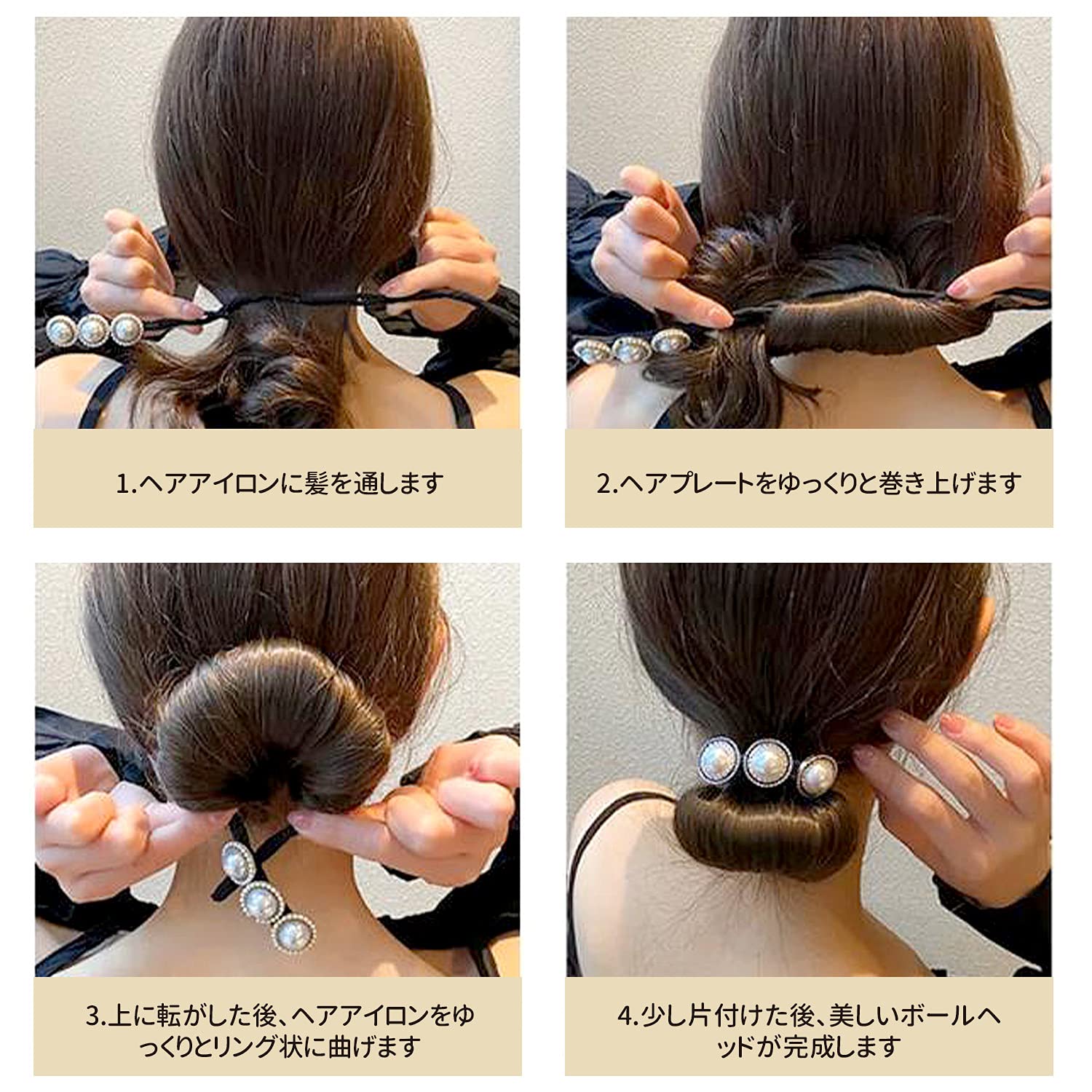 1.ヘアアイロンに髪を通します

2.ヘアプレートをゆっくりと巻き上げます

3.上に転がした後、ヘアアイロンをゆっくりとリング状に曲げます

4.少し片付けた後、美しいボールヘッドが完成します