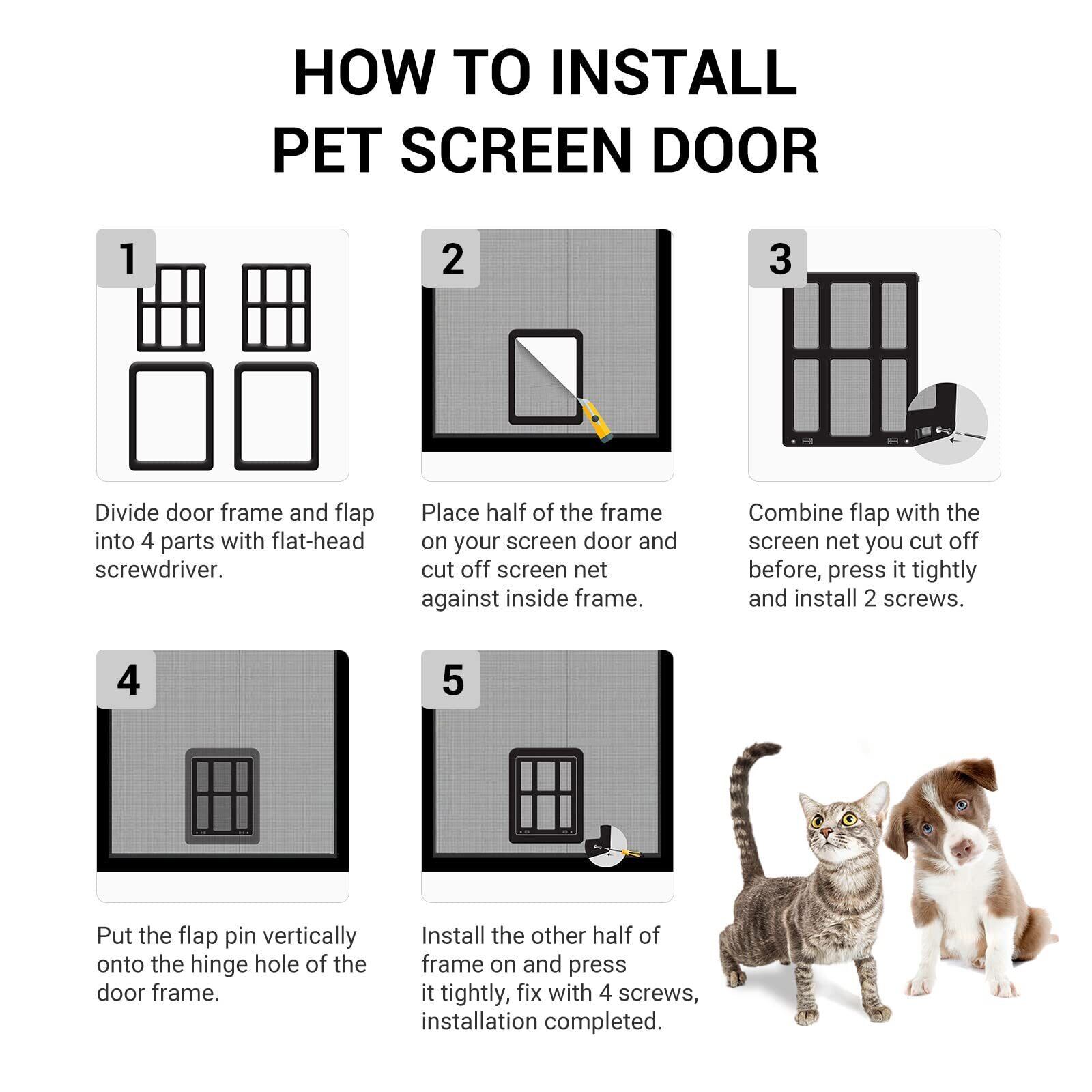 HOW TO INSTALL
PET SCREEN DOOR

1

Divide door frame and flap into 4 parts with flat-head screwdriver.

2

Place half of the frame on your screen door and cut off screen net against inside frame.

3

Combine flap with the screen net you cut off before, press it tightly and install 2 screws.

4

Put the flap pin vertically onto the hinge hole of the door frame.

5

Install the other half of frame on and press it tightly, fix with 4 screws, installation completed.