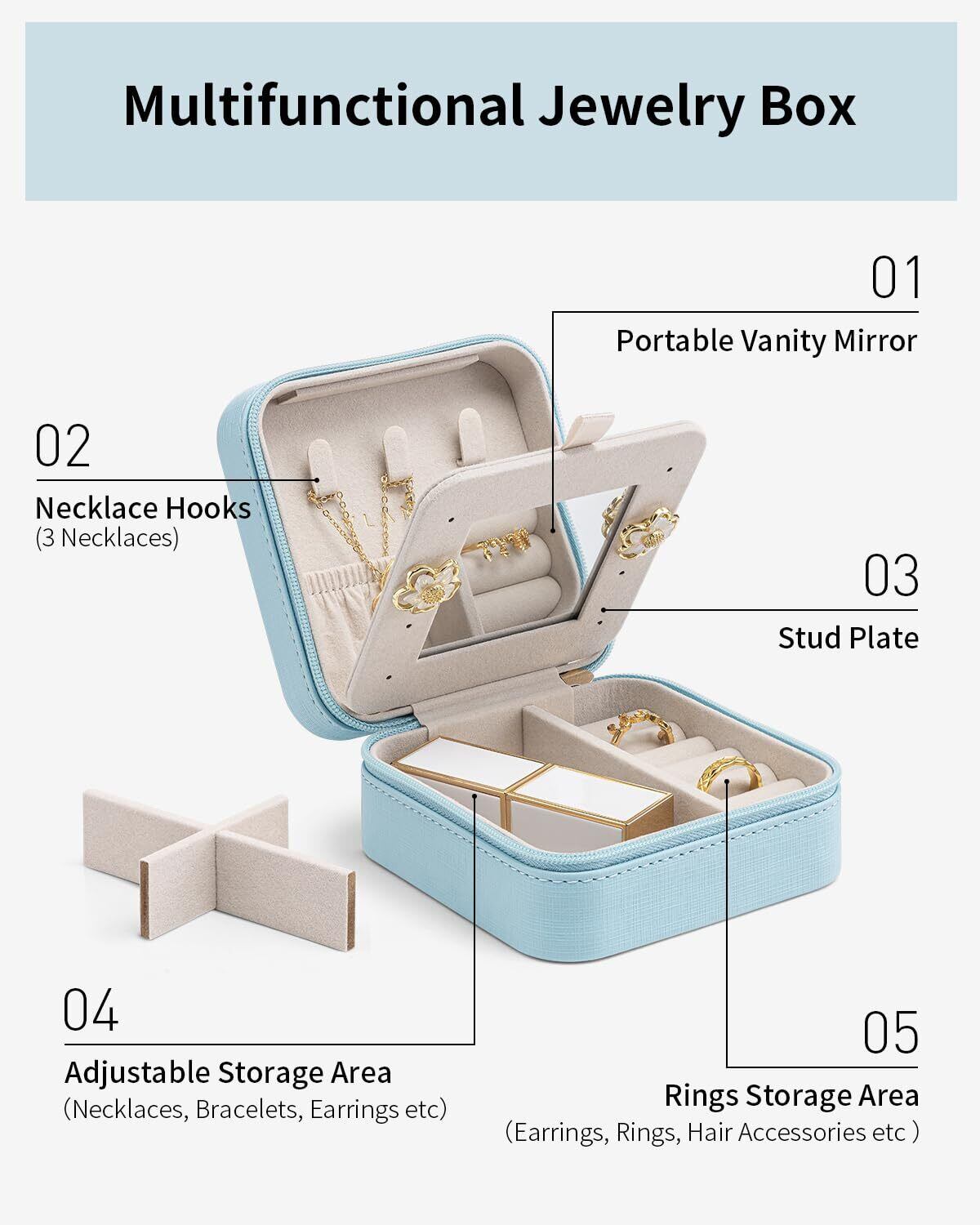 Multifunctional Jewelry Box

01
Portable Vanity Mirror

02
Necklace Hooks
(3 Necklaces)

03
Stud Plate

04
Adjustable Storage Area
(Necklaces, Bracelets, Earrings etc)

05
Rings Storage Area
(Earrings, Rings, Hair Accessories etc )