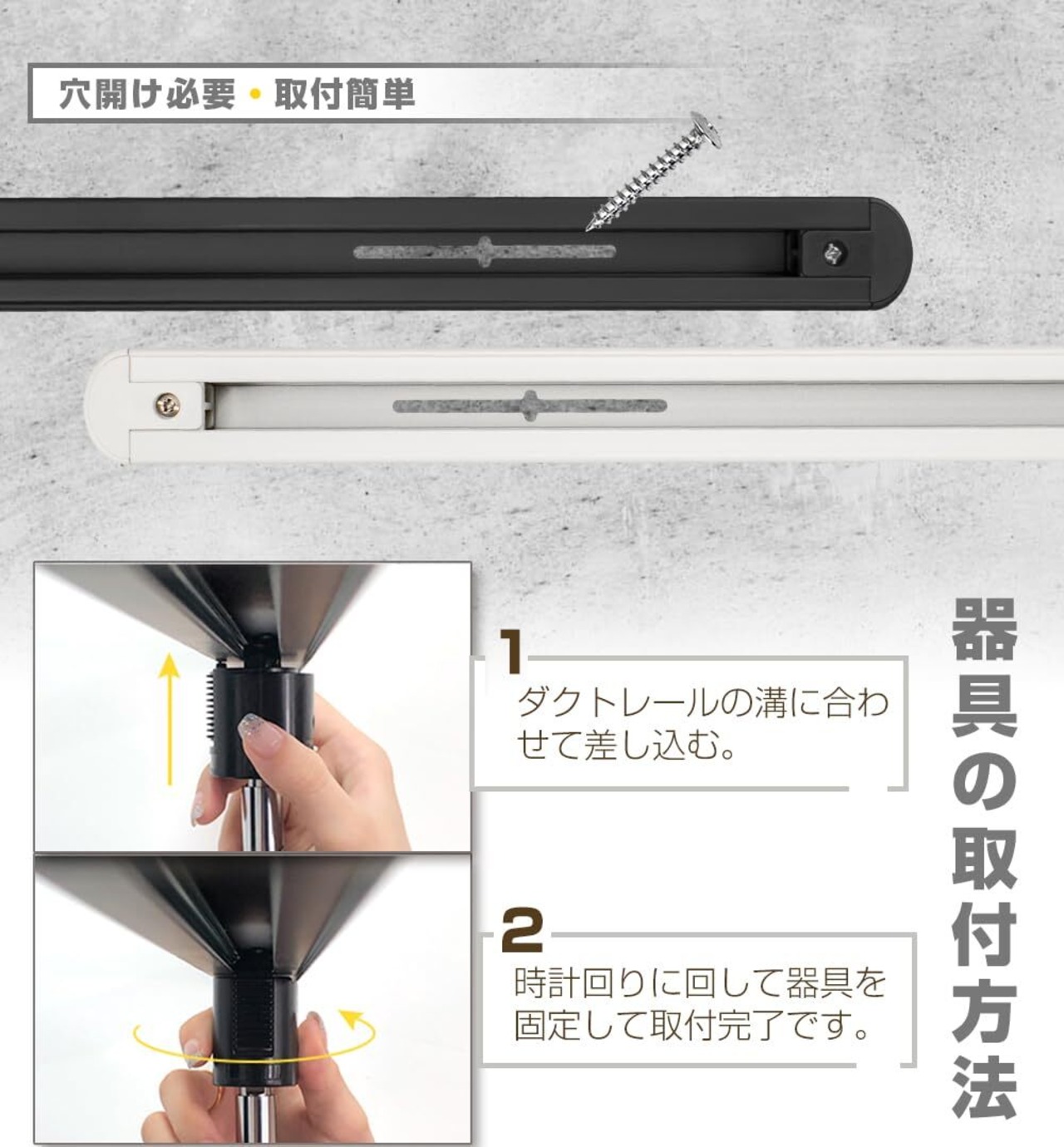 穴開け必要・取付簡単

器具の取付方法

1
ダクトレールの溝に合わせて差し込む。

2
時計回りに回して器具を固定して取付完了です。