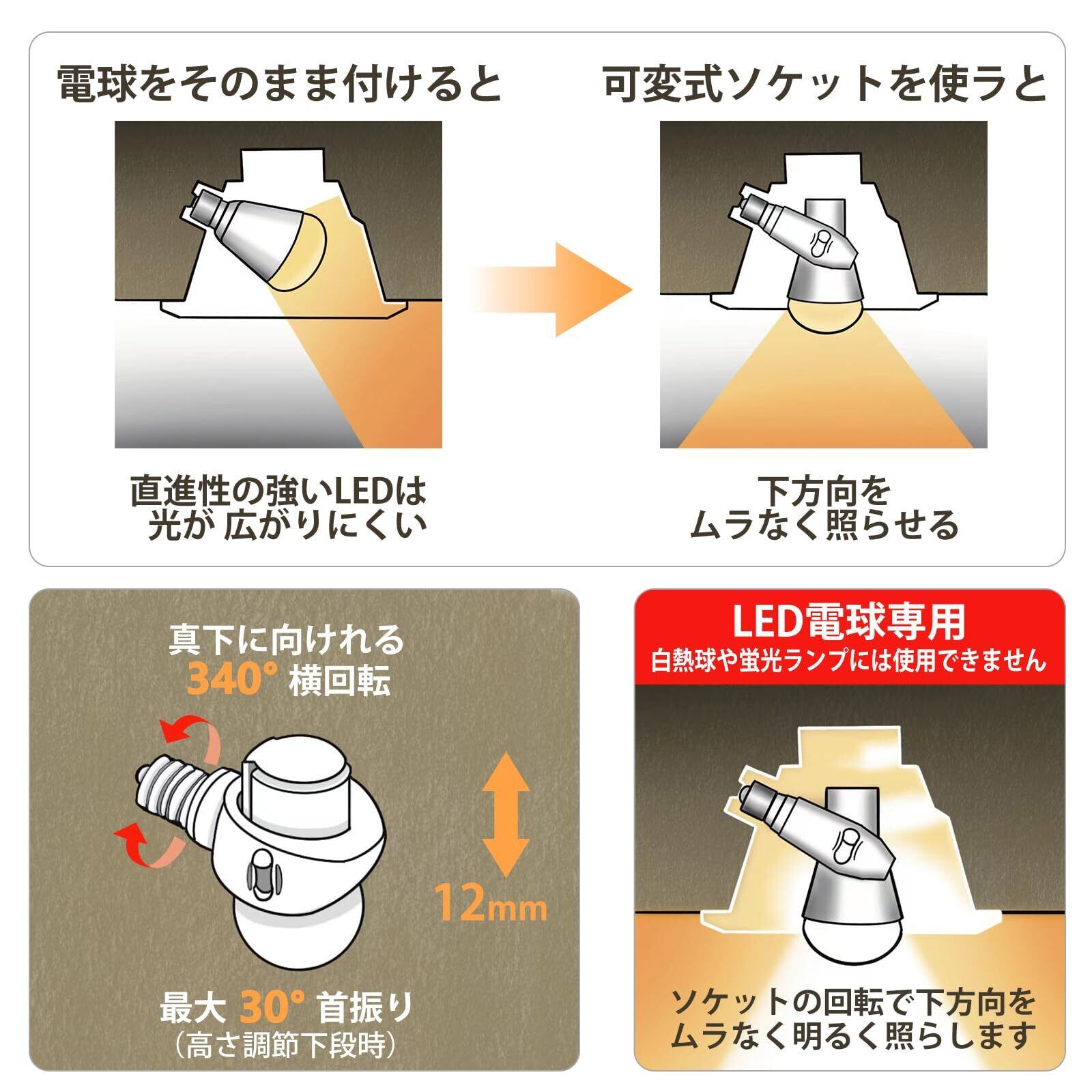 電球をそのまま付けると

直進性の強いLEDは
光が 広がりにくい

可変式ソケットを使ラと

下方向を
ムラなく照らせる

真下に向けれる
340° 横回転

12mm

最大 30° 首振り
（高さ調節下段時）

LED電球専用
白熱球や蛍光ランプには使用できません

ソケットの回転で下方向を
ムラなく明るく照らします