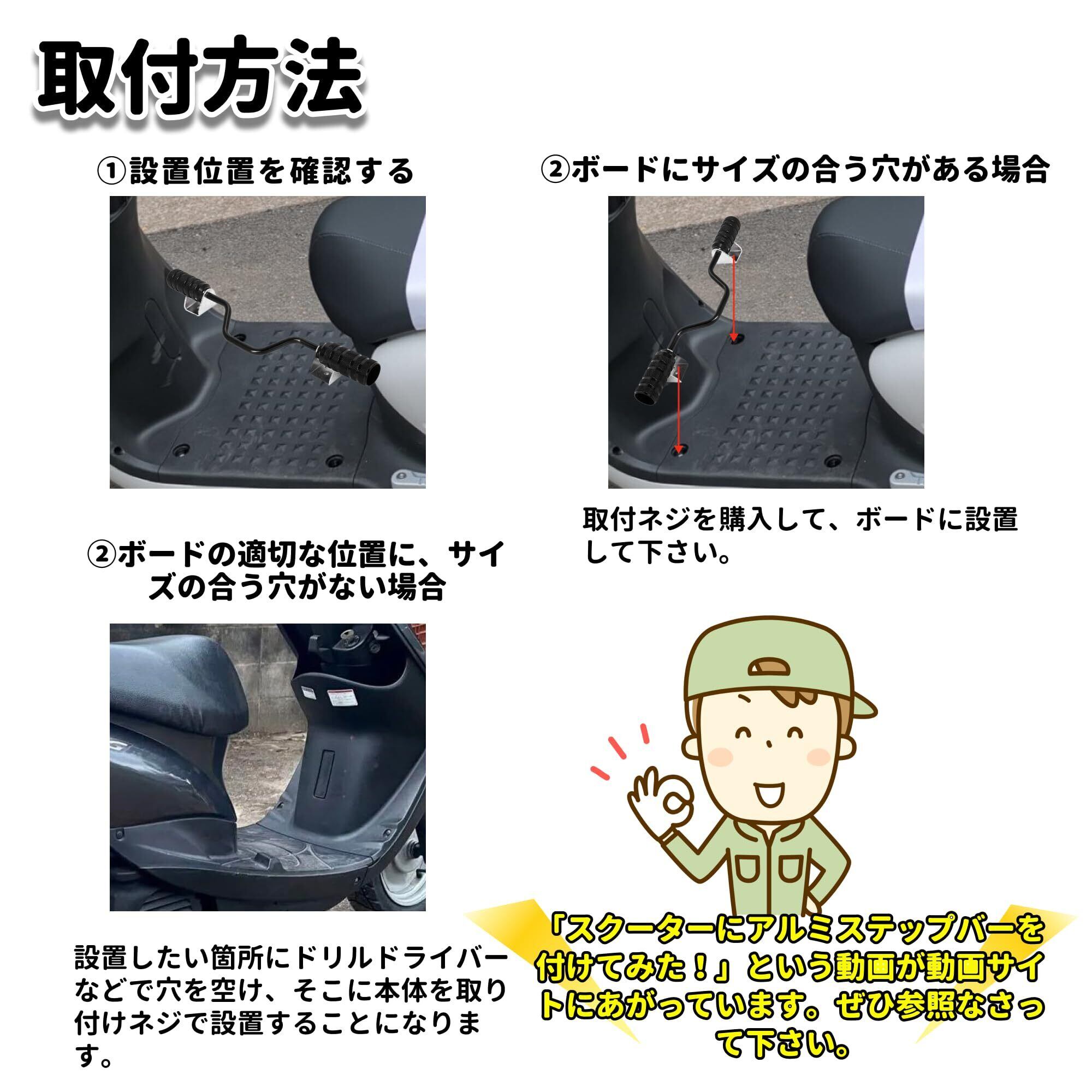 取付方法

①設置位置を確認する

②ボードにサイズの合う穴がある場合

取付ネジを購入して、ボードに設置して下さい。

②ボードの適切な位置に、サイズの合う穴がない場合

設置したい箇所にドリルドライバーなどで穴を空け、そこに本体を取り付けネジで設置することになります。

「スクーターにアルミステップバーを付けてみた！」という動画が動画サイトにあがっています。ぜひ参照なさって下さい。