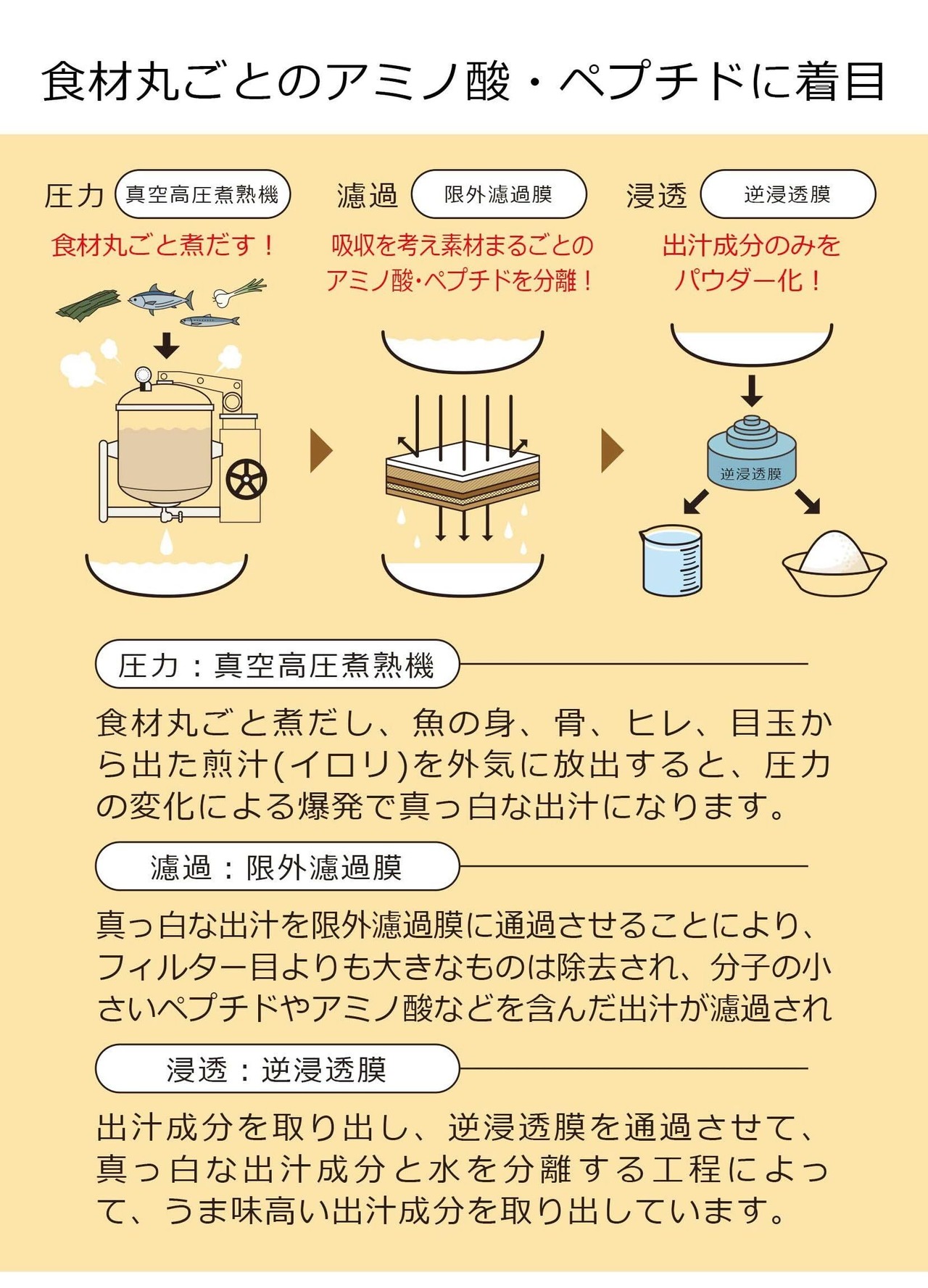 食材丸ごとのアミノ酸・ペプチドに着目

圧力 真空高圧煮熟機
食材丸ごと煮だす！

濾過 限外濾過膜
吸収を考え素材まるごとのアミノ酸･ペプチドを分離！

浸透 逆浸透膜
出汁成分のみをパウダー化！

逆浸透膜

圧力：真空高圧煮熟機

食材丸ごと煮だし、魚の身、骨、ヒレ、目玉から出た煎汁(イロリ)を外気に放出すると、圧力の変化による爆発で真っ白な出汁になります。

濾過：限外濾過膜

真っ白な出汁を限外濾過膜に通過させることにより、フィルター目よりも大きなものは除去され、分子の小さいペプチドやアミノ酸などを含んだ出汁が濾過され

浸透：逆浸透膜

出汁成分を取り出し、逆浸透膜を通過させて、真っ白な出汁成分と水を分離する工程によって、うま味高い出汁成分を取り出しています。