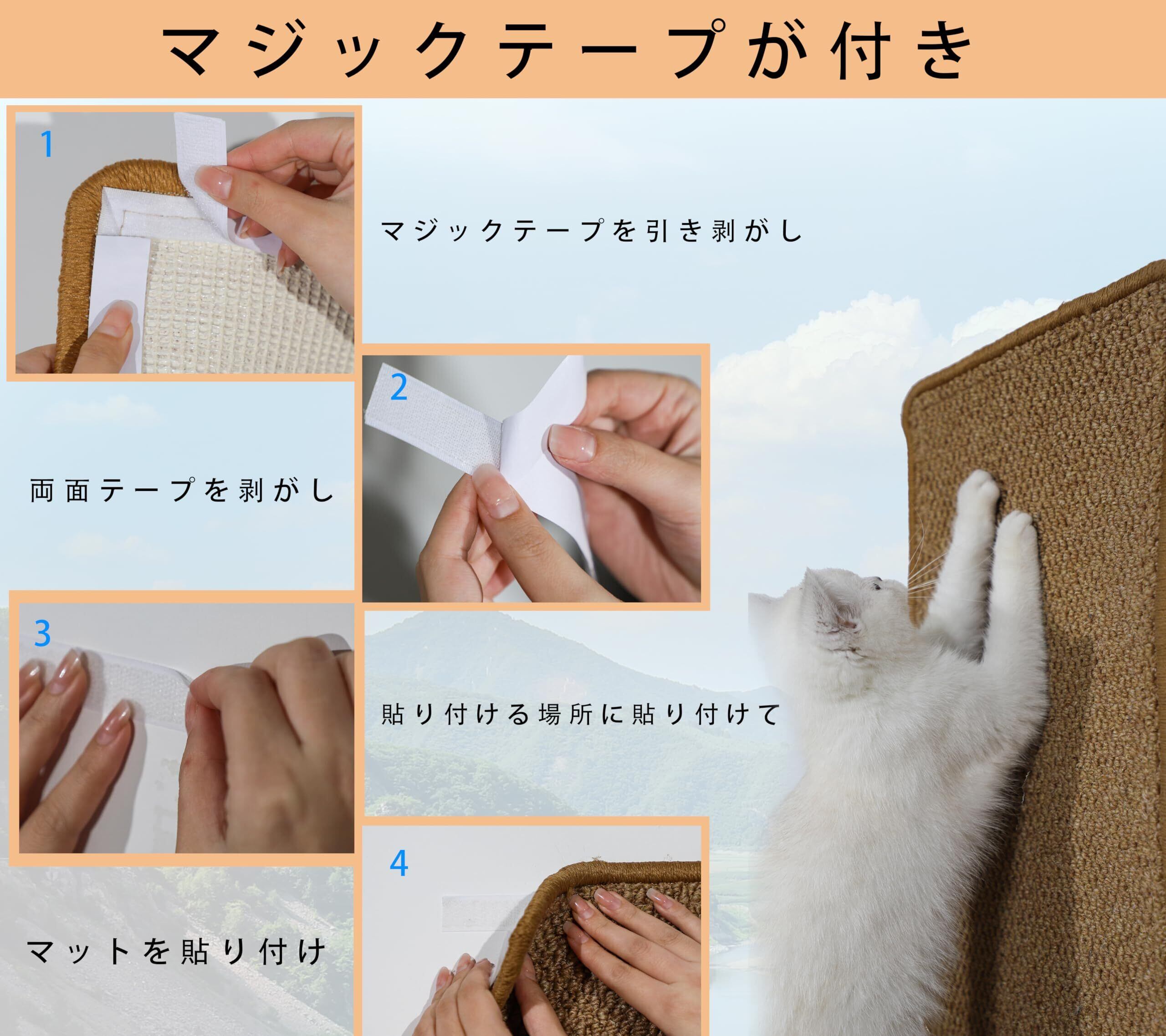 マジックテープが付き

1

マジックテープを引き剥がし

2

両面テープを剥がし

3

貼り付ける場所に貼り付けて

4

マットを貼り付け