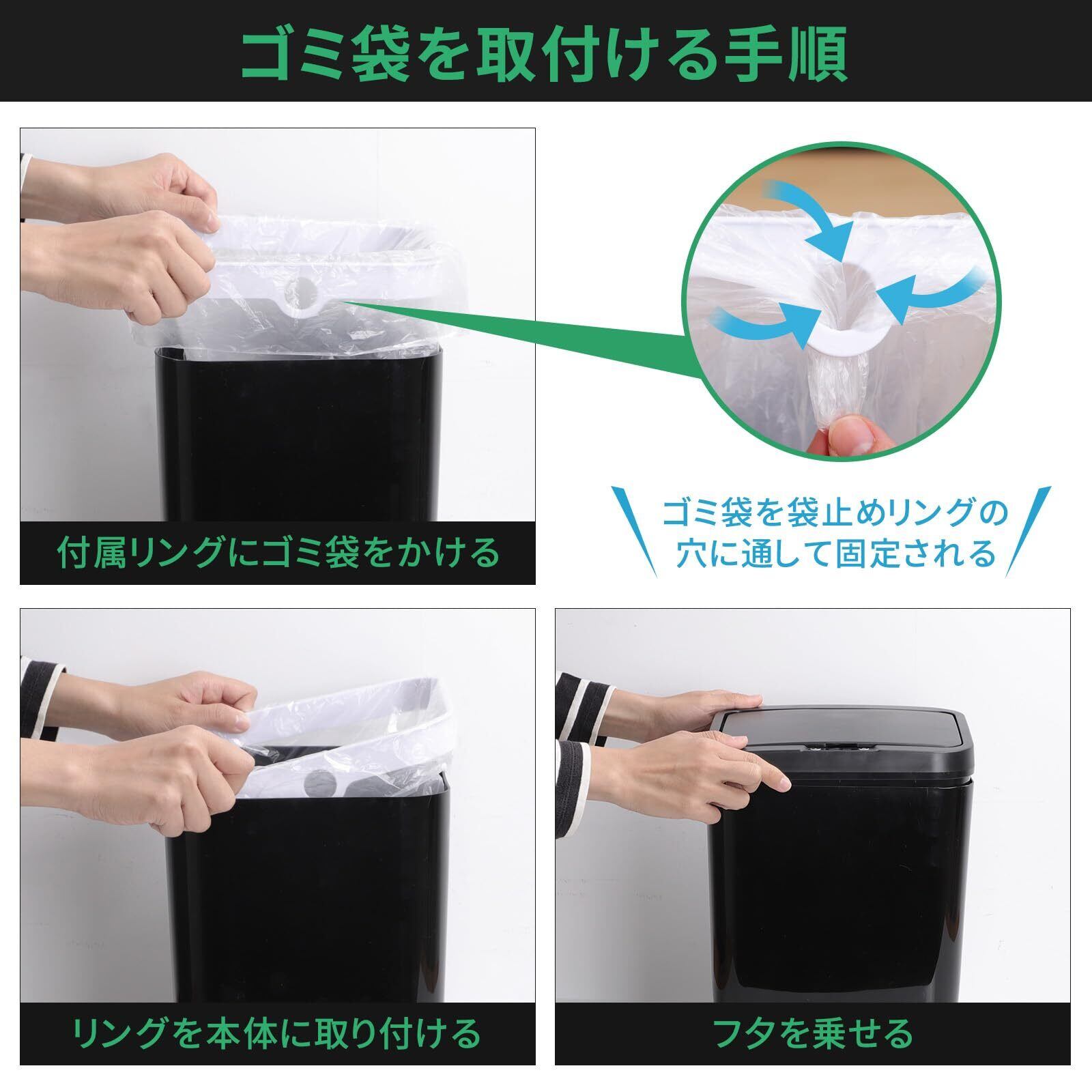 ゴミ袋を取付ける手順

付属リングにゴミ袋をかける

ゴミ袋を袋止めリングの穴に通して固定される

リングを本体に取り付ける

フタを乗せる