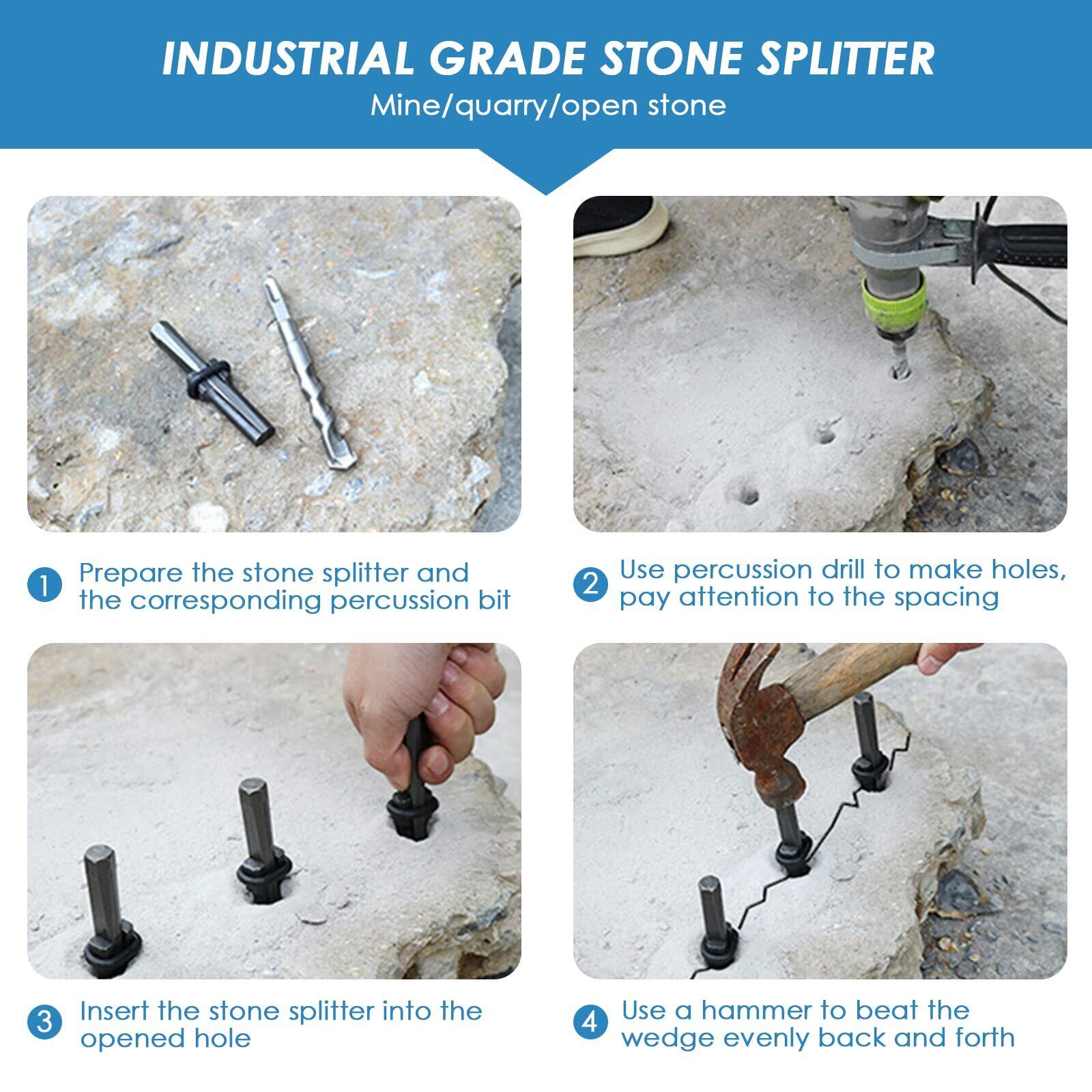 INDUSTRIAL GRADE STONE SPLITTER
Mine/quarry/open stone

1 Prepare the stone splitter and the corresponding percussion bit

2 Use percussion drill to make holes, pay attention to the spacing

3 Insert the stone splitter into the opened hole

4 Use a hammer to beat the wedge evenly back and forth