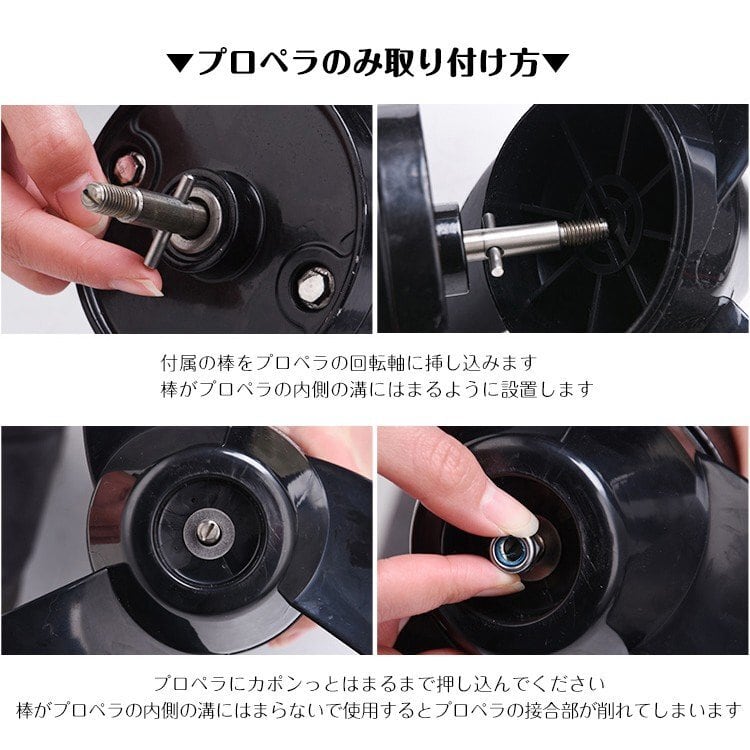 ▼プロペラのみ取り付け方▼

付属の棒をプロペラの回転軸に挿し込みます
棒がプロペラの内側の溝にはまるように設置します

プロペラにカポンっとはまるまで押し込んでください
棒がプロペラの内側の溝にはまらないで使用するとプロペラの接合部が削れてしまいます