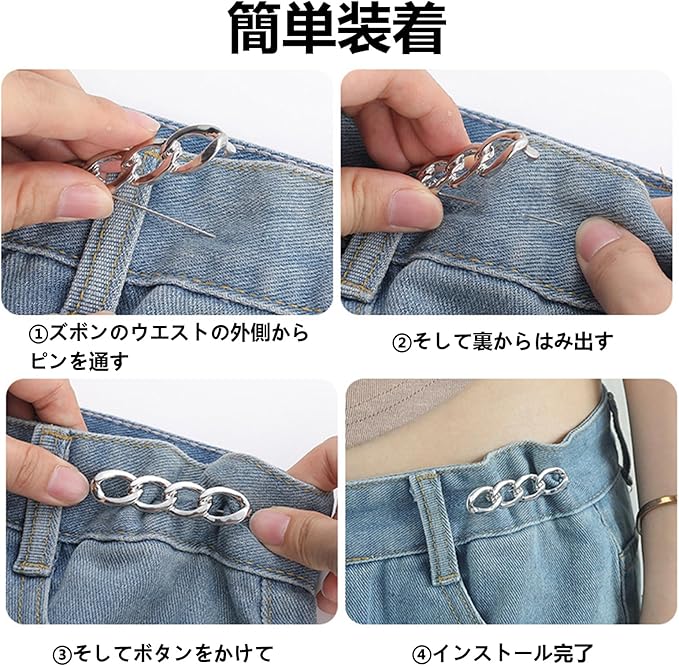 簡単装着

①ズボンのウエストの外側からピンを通す

②そして裏からはみ出す

③そしてボタンをかけて

④インストール完了