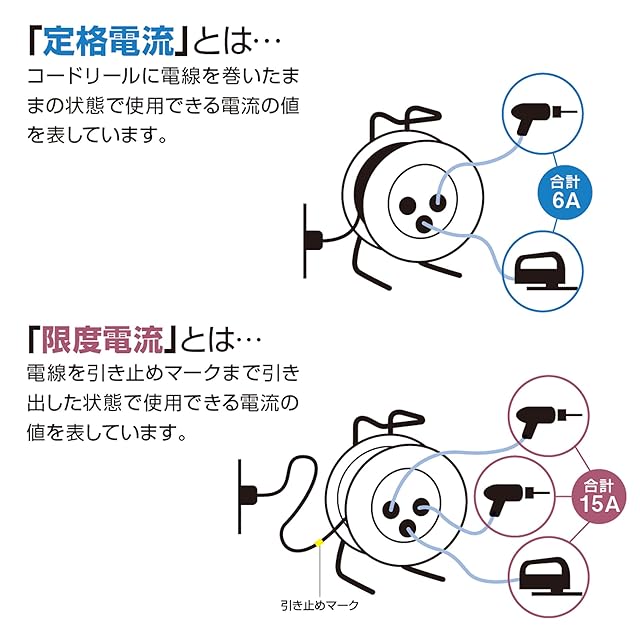 「定格電流」とは…
コードリールに電線を巻いたままの状態で使用できる電流の値を表しています。

合計
6A

「限度電流」とは…
電線を引き止めマークまで引き出した状態で使用できる電流の値を表しています。

合計
15A

引き止めマーク