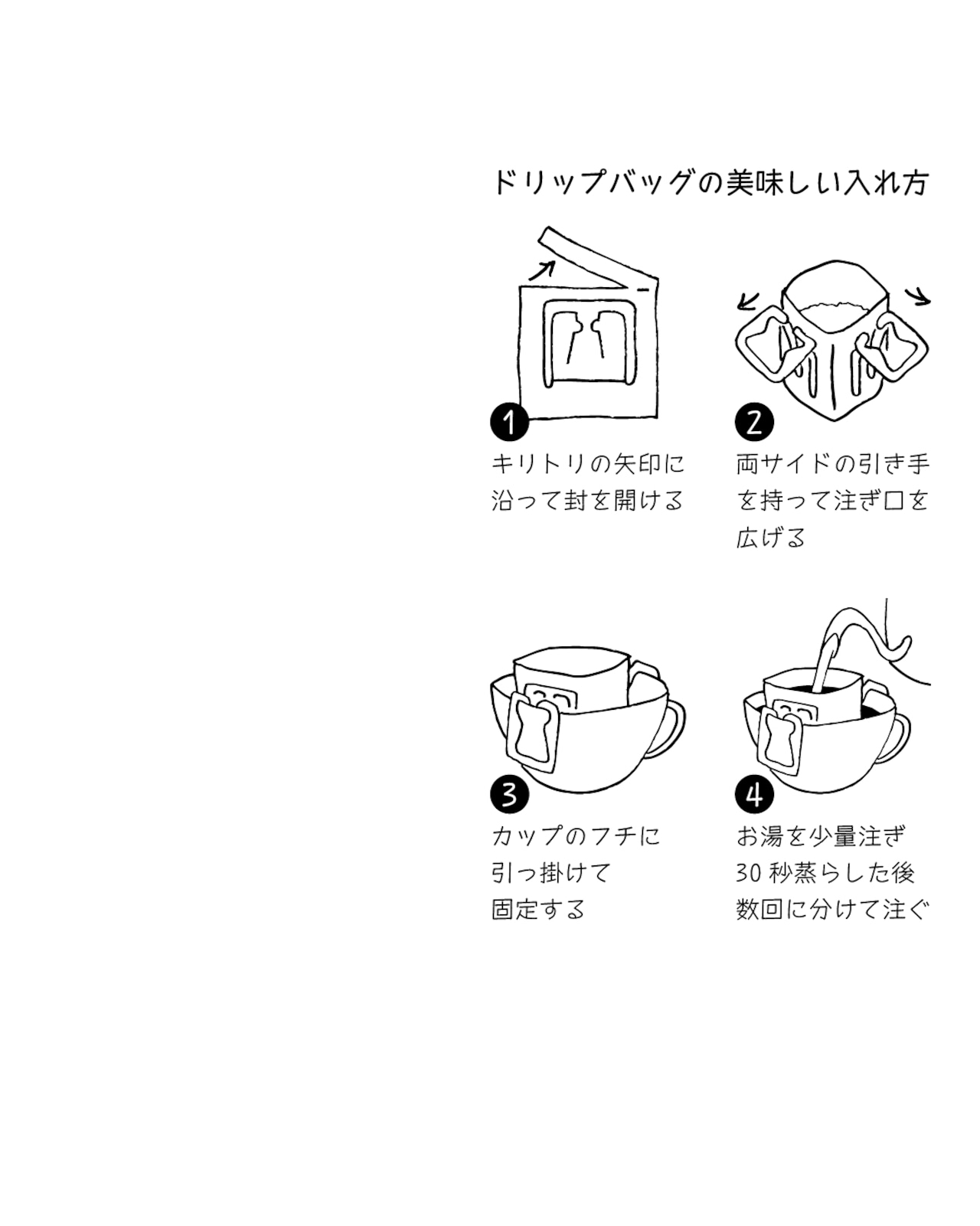 ドリップバッグの美味しい入れ方

1
キリトリの矢印に沿って封を開ける

2
両サイドの引き手を持って注ぎ口を広げる

3
カップのフチに引っ掛けて固定する

4
お湯を少量注ぎ30秒蒸らした後数回に分けて注ぐ