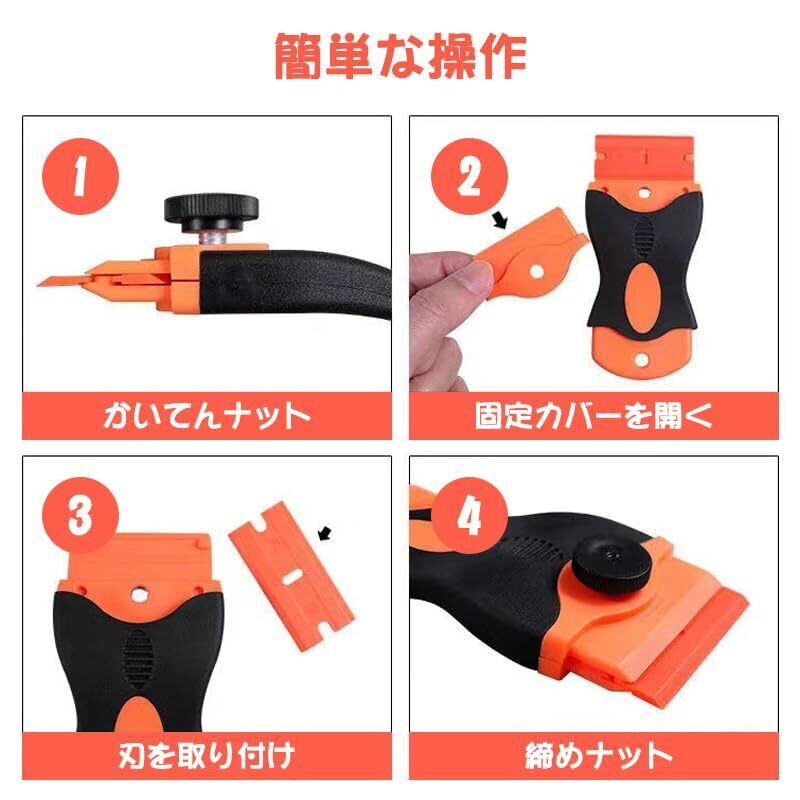 簡単な操作

1

かいてんナット

2

固定カバーを開く

3

刃を取り付け

4

締めナット