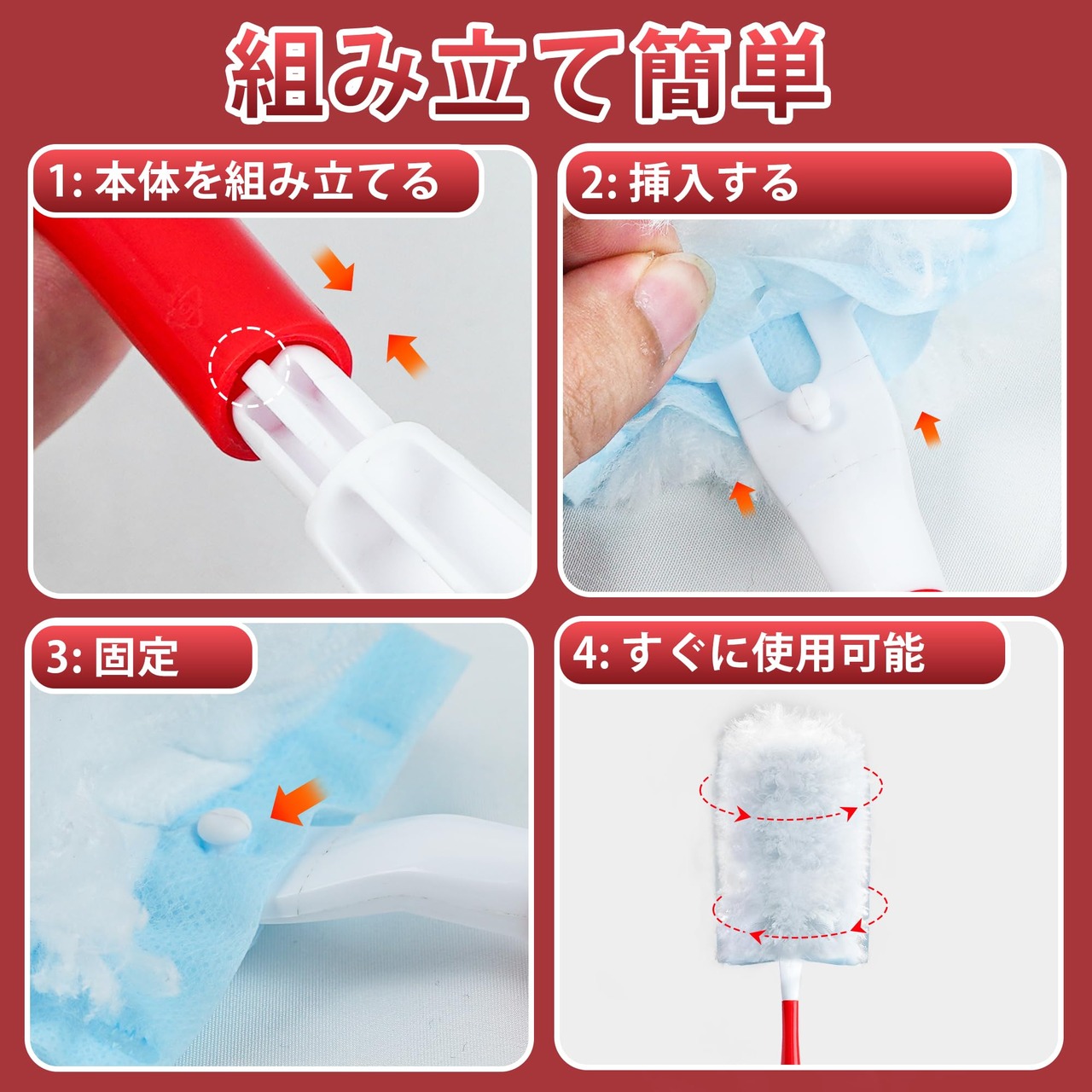 組み立て簡単

1: 本体を組み立てる

2: 挿入する

3: 固定

4: すぐに使用可能