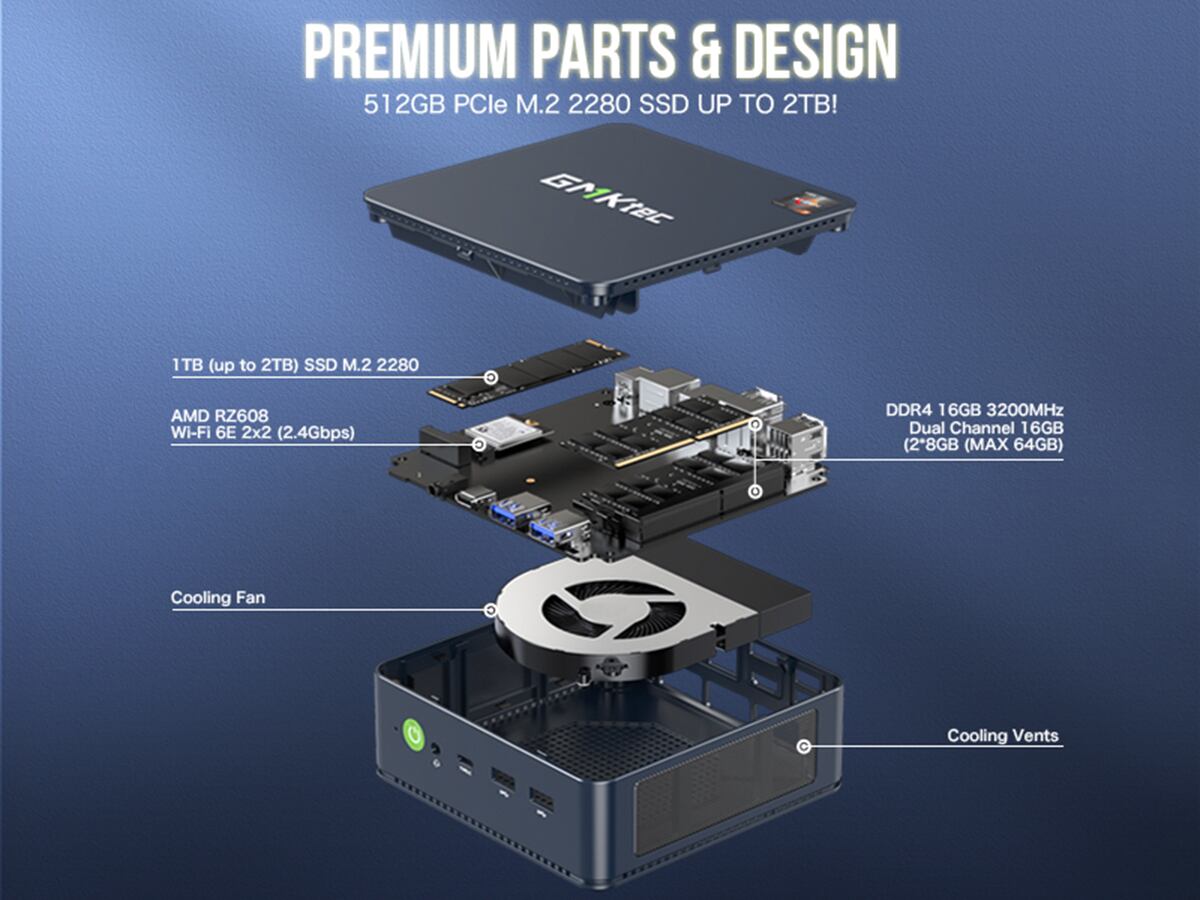 PREMIUM PARTS & DESIGN
512GB PCIe M.2 2280 SSD UP TO 2TB!

GMKtec

1TB (up to 2TB) SSD M.2 2280

AMD RZ608
Wi-Fi 6E 2x2 (2.4Gbps)

DDR4 16GB 3200MHz
Dual Channel 16GB
(2*8GB (MAX 64GB)

Cooling Fan

Cooling Vents