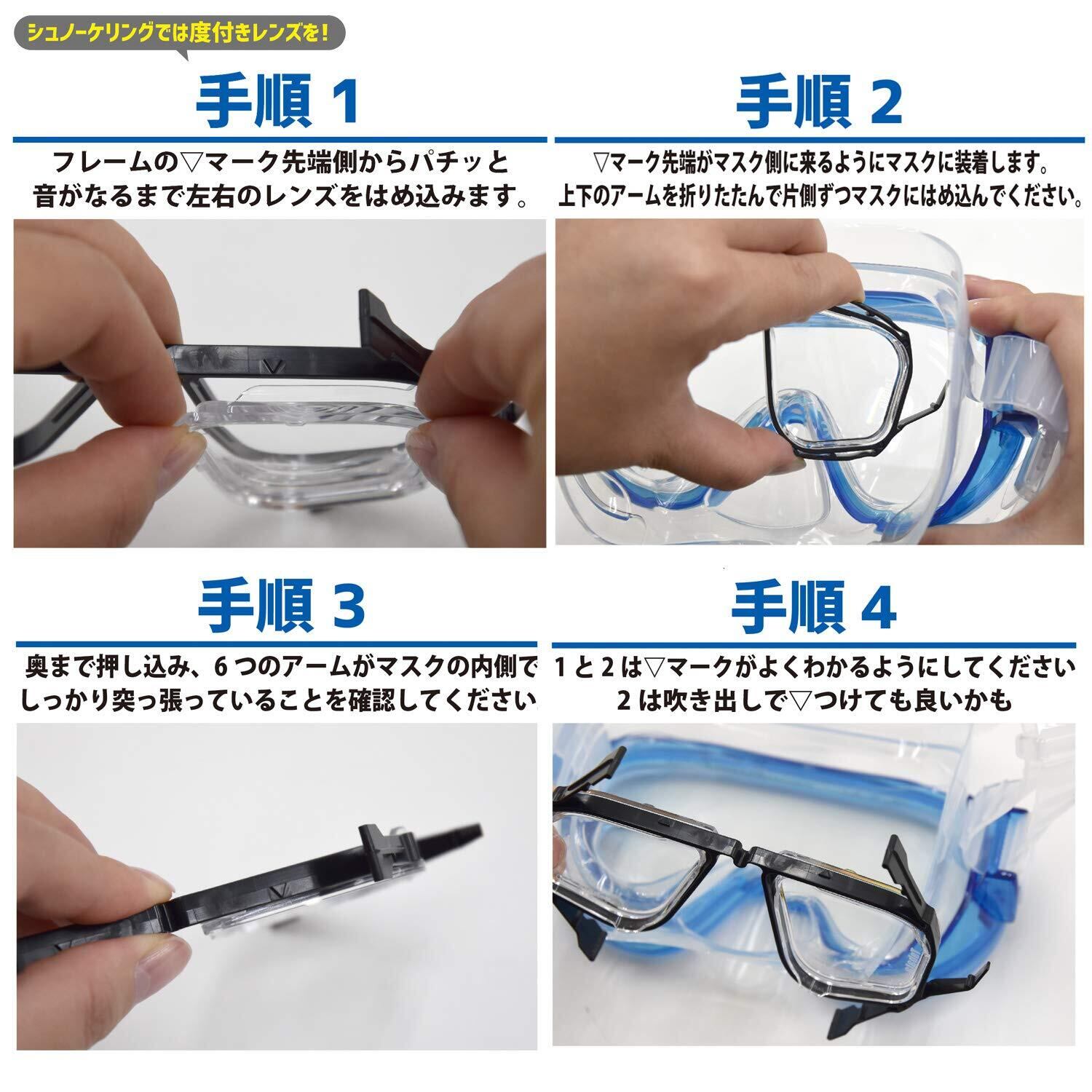 シュノーケリングでは度付きレンズを!

手順 1

フレームの▽マーク先端側からパチッと音がなるまで左右のレンズをはめ込みます。

手順 2

▽マーク先端がマスク側に来るようにマスクに装着します。上下のアームを折りたたんで片側ずつマスクにはめ込んでください。

手順 3

奥まで押し込み、6つのアームがマスクの内側でしっかり突っ張っていることを確認してください

手順 4

1と2は▽マークがよくわかるようにしてください
2は吹き出しで▽つけても良いかも