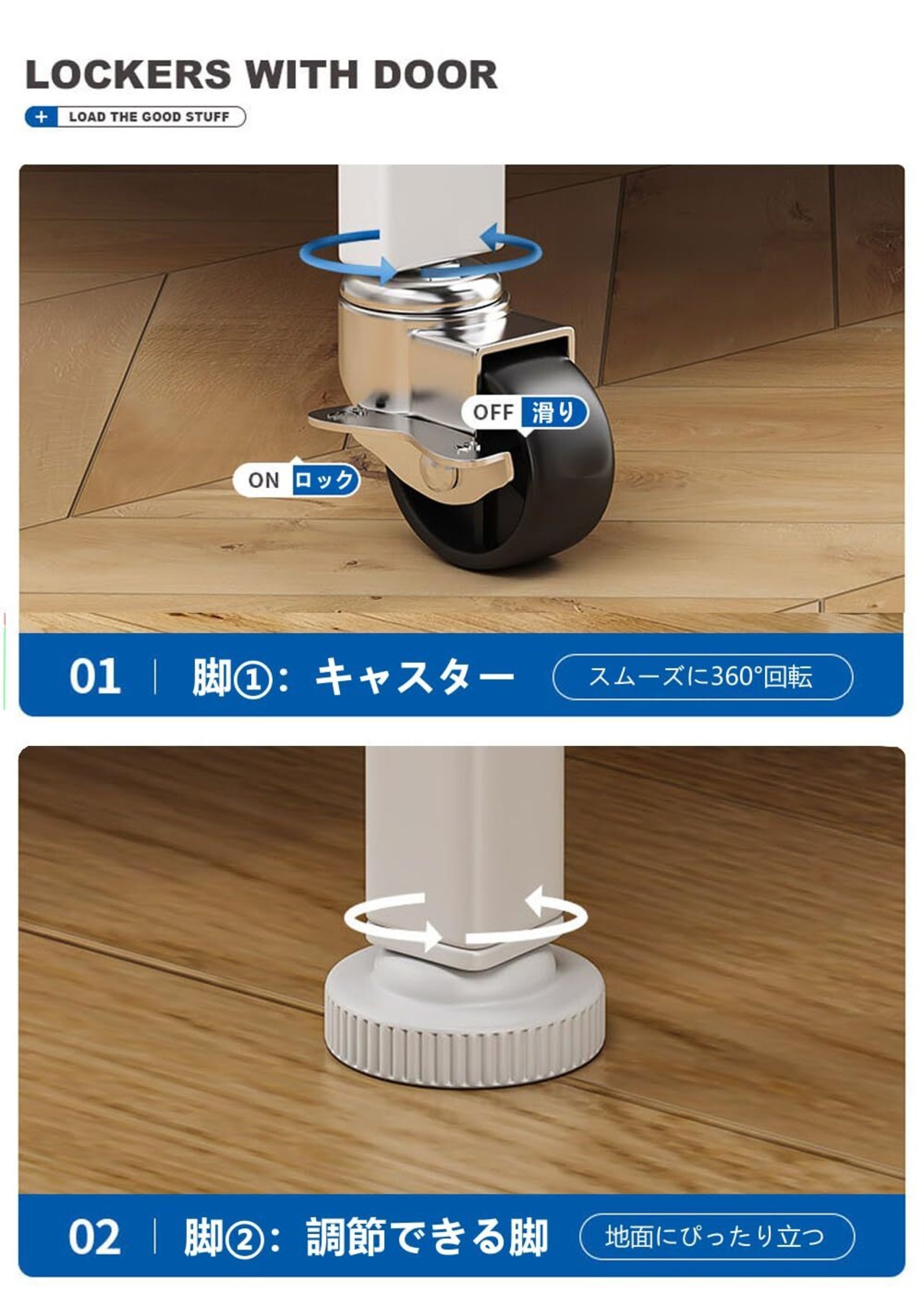 LOCKERS WITH DOOR

+ LOAD THE GOOD STUFF

OFF 滑り

ON ロック

01 | 脚①: キャスター

スムーズに360°回転

02 | 脚②: 調節できる脚

地面にぴったり立つ