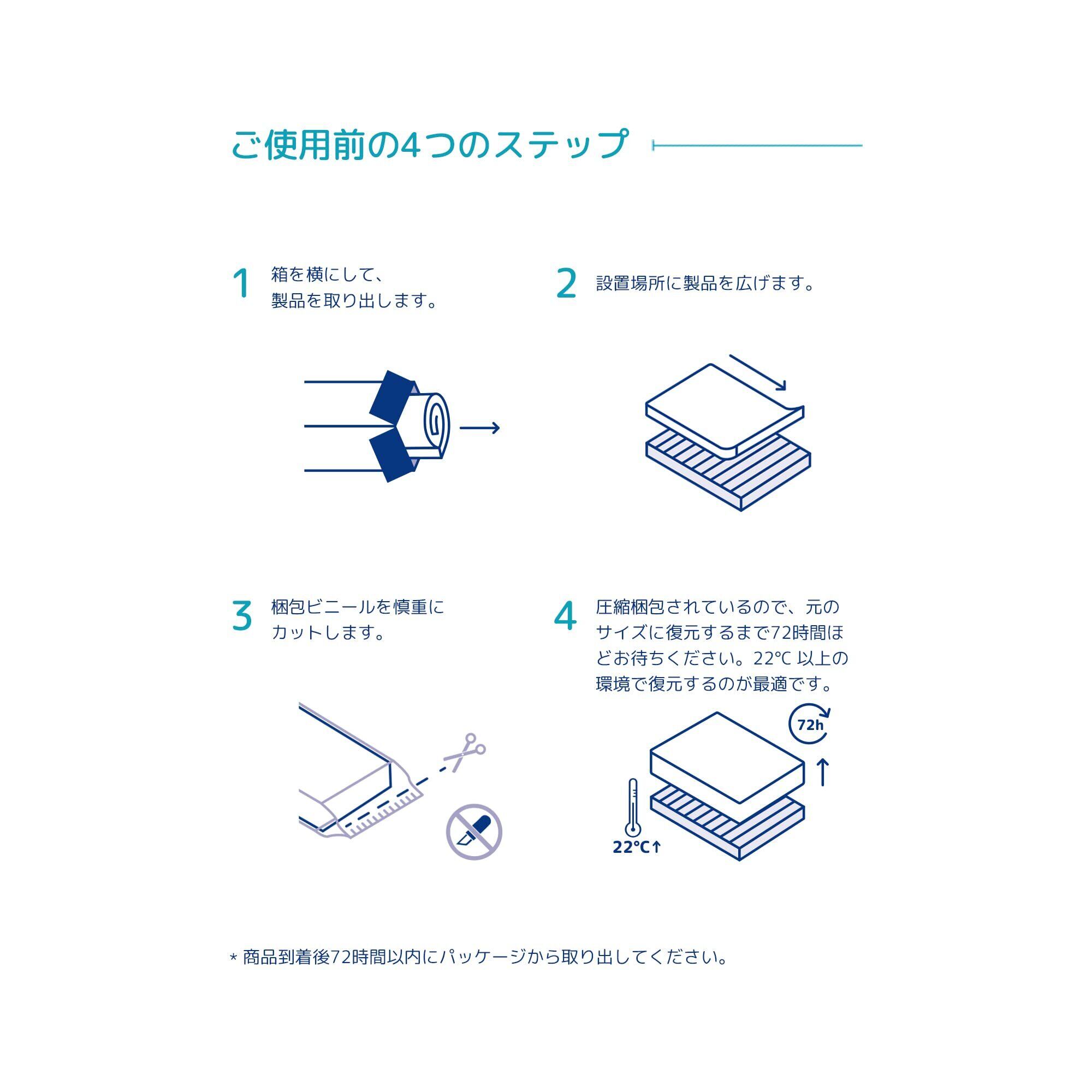 ご使用前の4つのステップ

1 箱を横にして、製品を取り出します。

2 設置場所に製品を広げます。

3 梱包ビニールを慎重にカットします。

4 圧縮梱包されているので、元のサイズに復元するまで72時間ほどお待ちください。22℃ 以上の環境で復元するのが最適です。

72h

22℃↑

* 商品到着後72時間以内にパッケージから取り出してください。