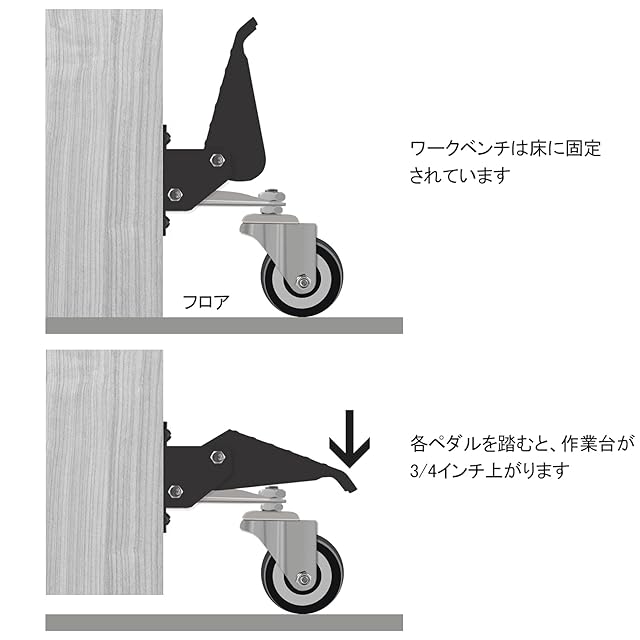 ワークベンチは床に固定されています

フロア

各ペダルを踏むと、作業台が3/4インチ上がります