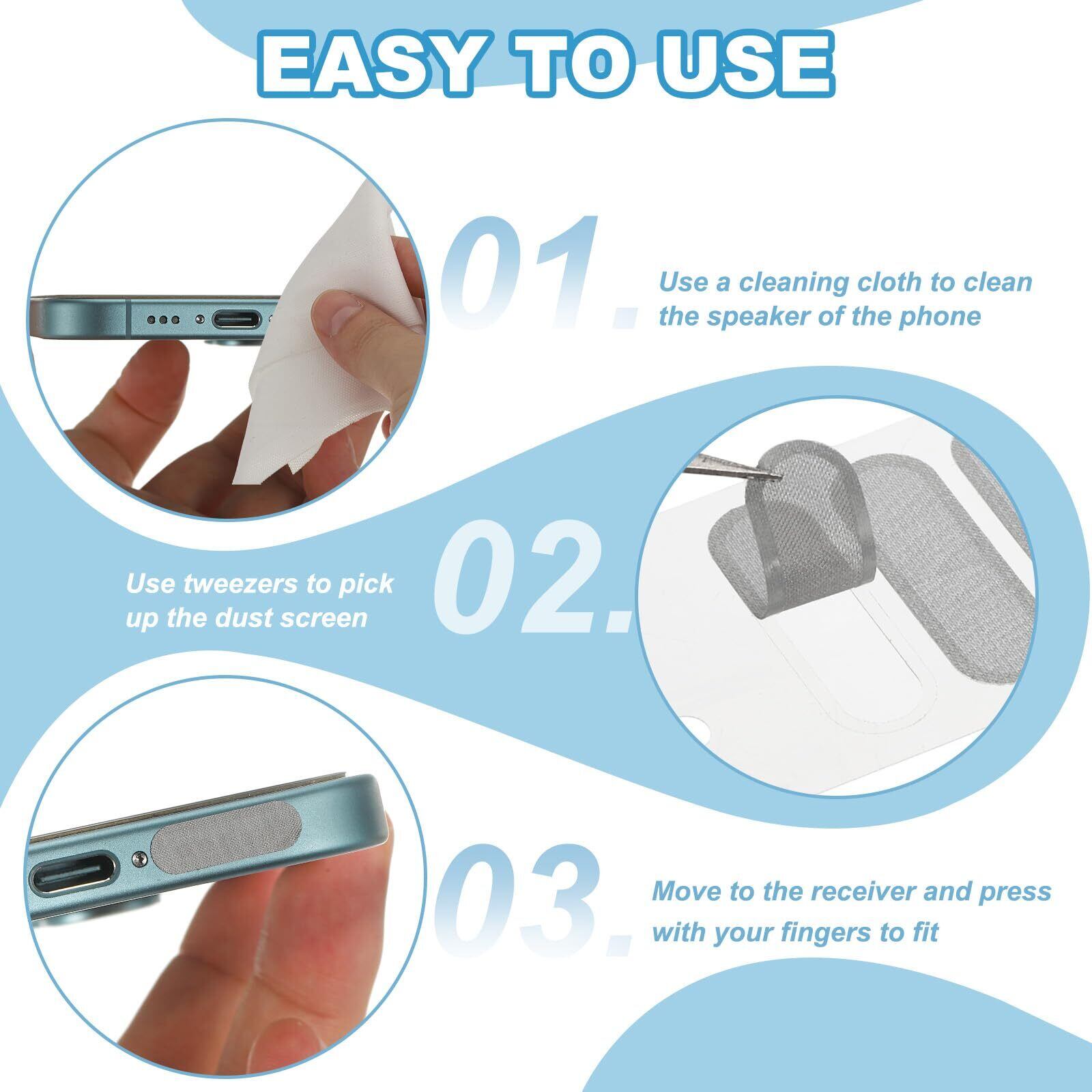 EASY TO USE

01.

Use a cleaning cloth to clean the speaker of the phone

02.

Use tweezers to pick up the dust screen

03.

Move to the receiver and press with your fingers to fit