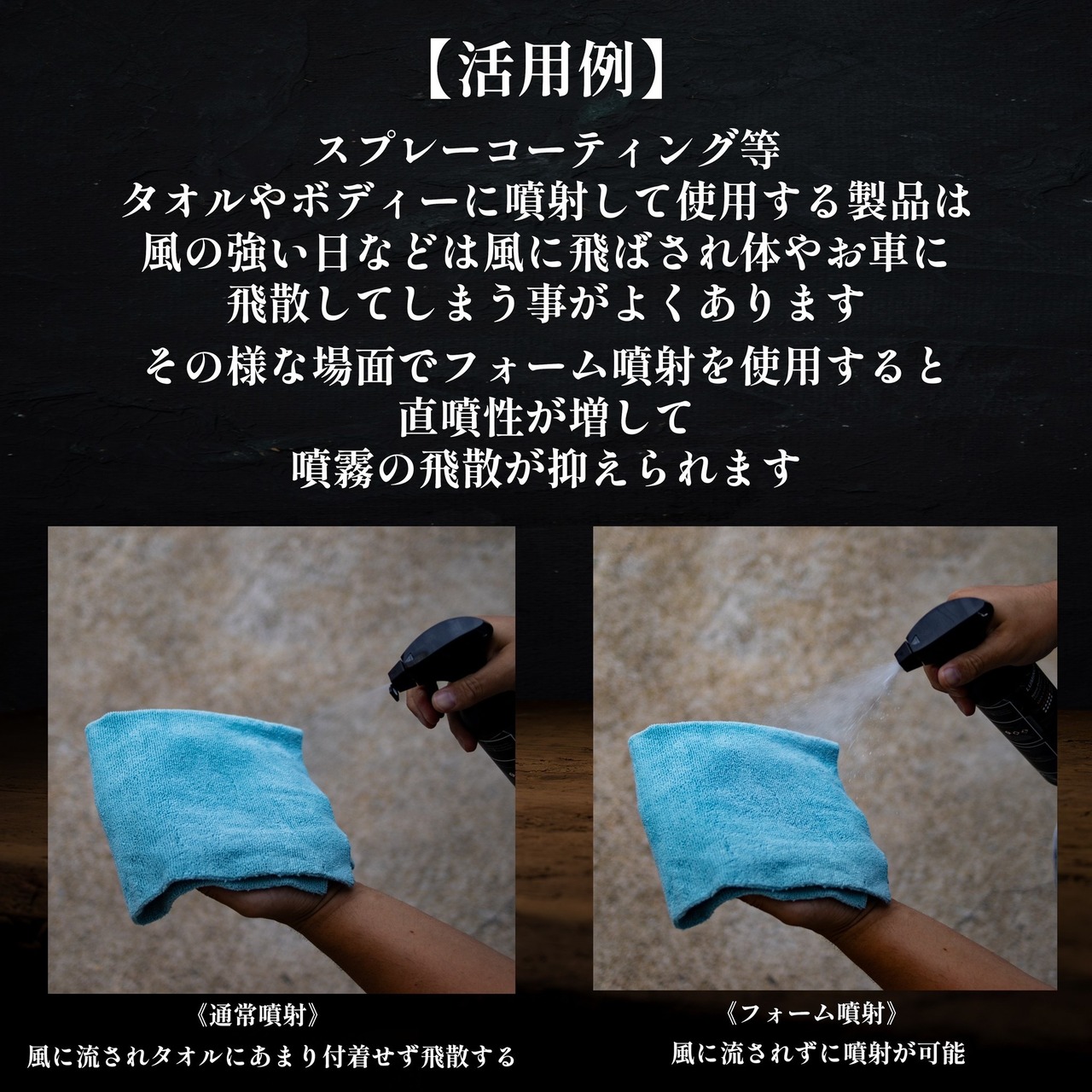 【活用例】

スプレーコーティング等
タオルやボディーに噴射して使用する製品は
風の強い日などは風に飛ばされ体やお車に
飛散してしまう事がよくあります

その様な場面でフォーム噴射を使用すると
直噴性が増して
噴霧の飛散が抑えられます

《通常噴射》
風に流されタオルにあまり付着せず飛散する

《フォーム噴射》
風に流されずに噴射が可能