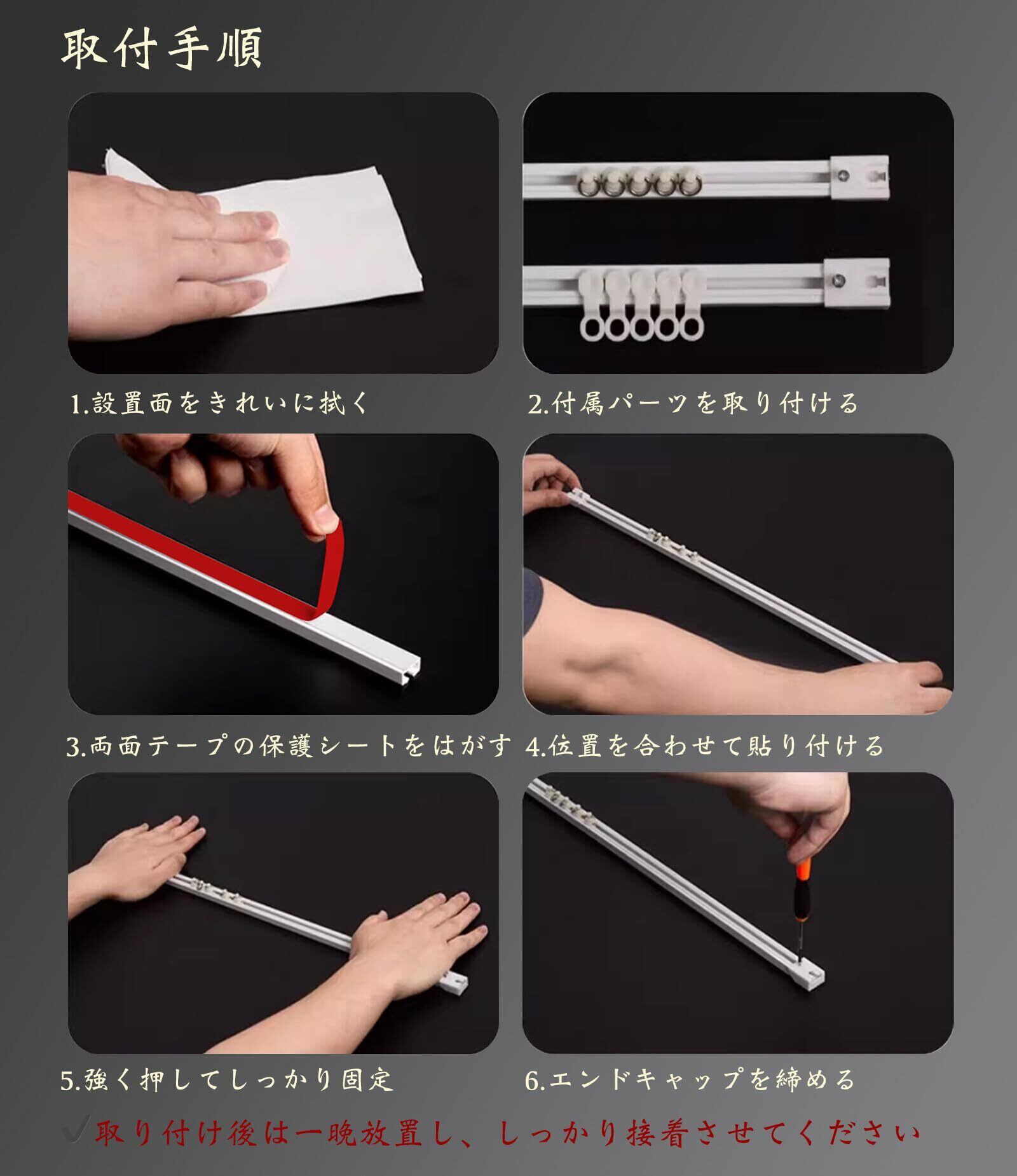 取付手順

1.設置面をきれいに拭く

2.付属パーツを取り付ける

3.両面テープの保護シートをはがす

4.位置を合わせて貼り付ける

5.強く押してしっかり固定

6.エンドキャップを締める

✓取り付け後は一晩放置し、しっかり接着させてください