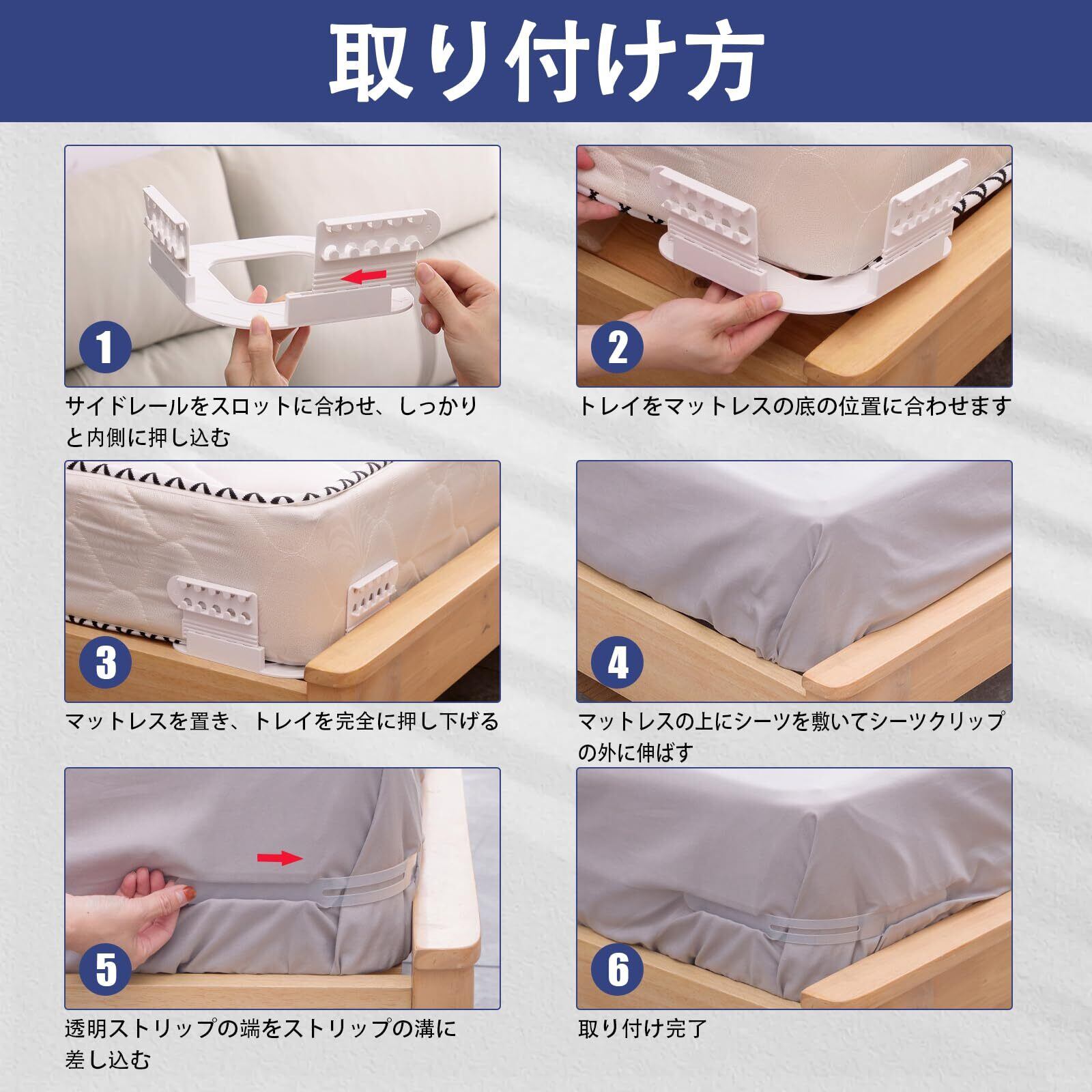 取り付け方

1

サイドレールをスロットに合わせ、しっかりと内側に押し込む

2

トレイをマットレスの底の位置に合わせます

3

マットレスを置き、トレイを完全に押し下げる

4

マットレスの上にシーツを敷いてシーツクリップの外に伸ばす

5

透明ストリップの端をストリップの溝に差し込む

6

取り付け完了