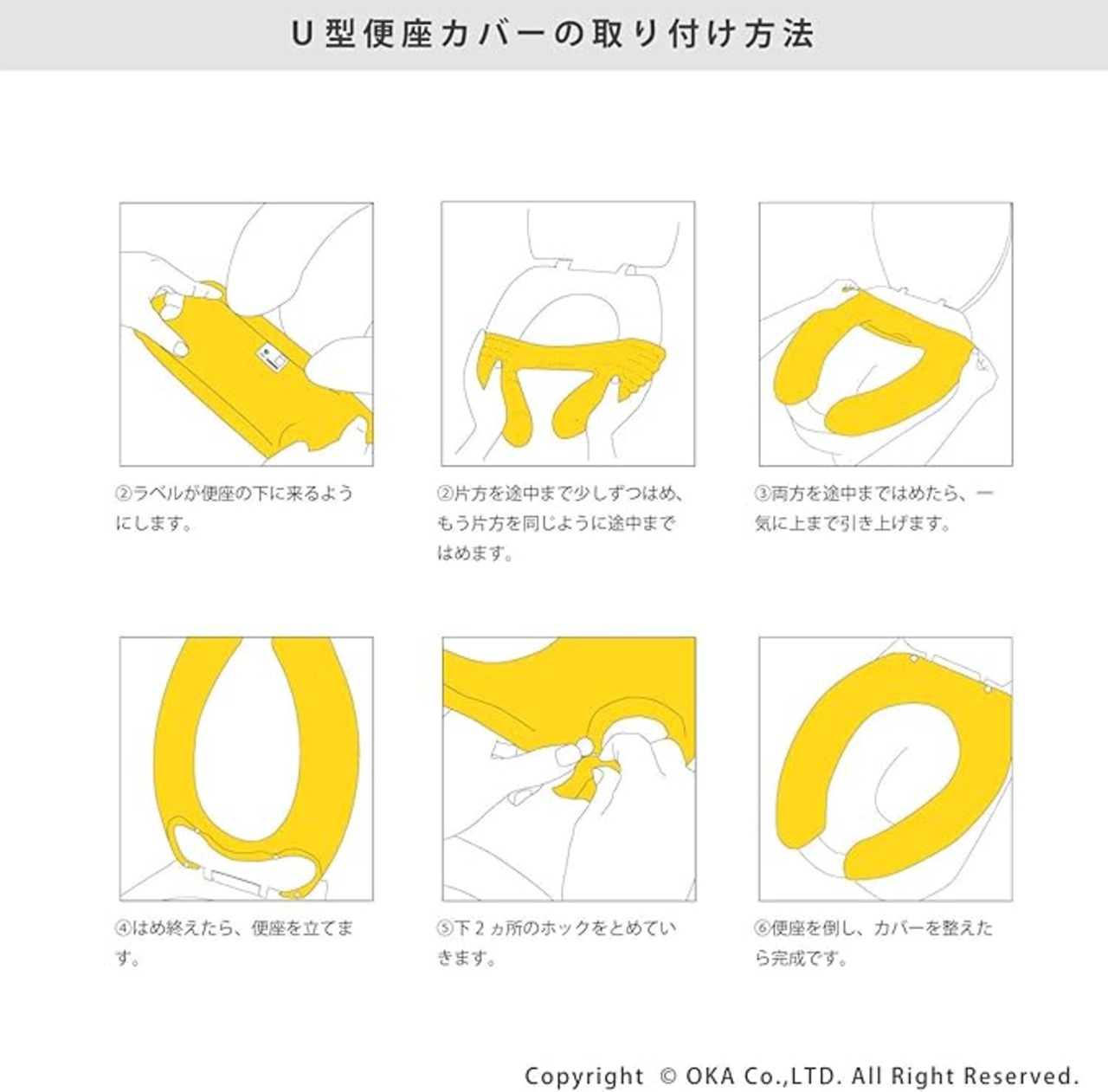 U型便座カバーの取り付け方法

②ラベルが便座の下に来るようにします。

②片方を途中まで少しずつはめ、もう片方を同じように途中まではめます。

③両方を途中まではめたら、一気に上まで引き上げます。

④はめ終えたら、便座を立てます。

⑤下２ヵ所のホックをとめていきます。

⑥便座を倒し、カバーを整えたら完成です。

Copyright © OKA Co.,LTD. All Right Reserved.