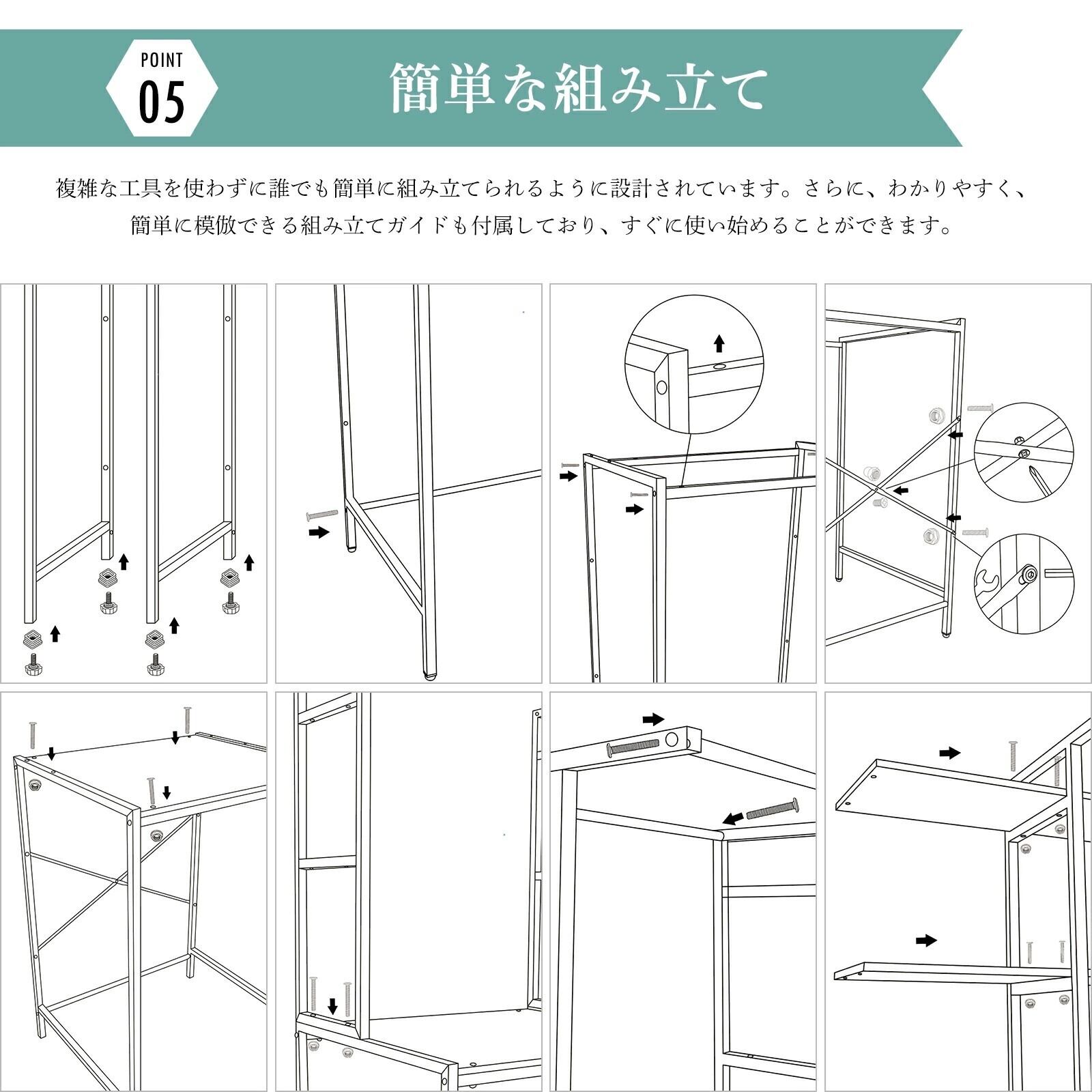 POINT
05

簡単な組み立て

複雑な工具を使わずに誰でも簡単に組み立てられるように設計されています。さらに、わかりやすく、簡単に模倣できる組み立てガイドも付属しており、すぐに使い始めることができます。