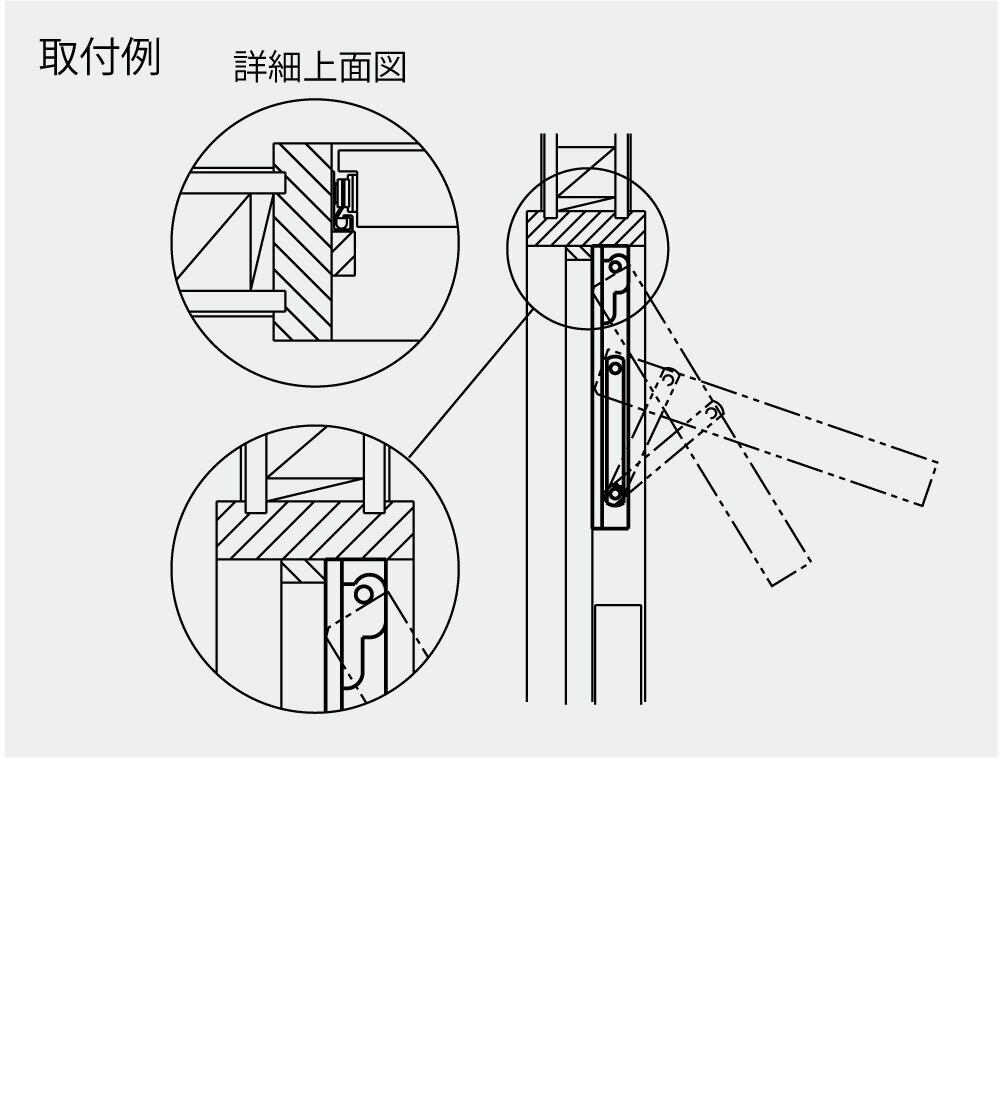 取付例

詳細上面図