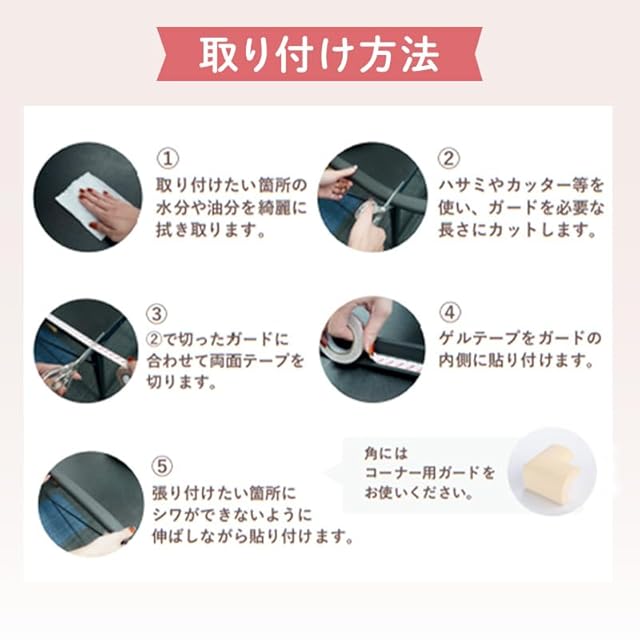 取り付け方法

①
取り付けたい箇所の水分や油分を綺麗に拭き取ります。

②
ハサミやカッター等を使い、ガードを必要な長さにカットします。

③
②で切ったガードに合わせて両面テープを切ります。

④
ゲルテープをガードの内側に貼り付けます。

⑤
張り付けたい箇所にシワができないように伸ばしながら貼り付けます。

角には
コーナー用ガードを
お使いください。