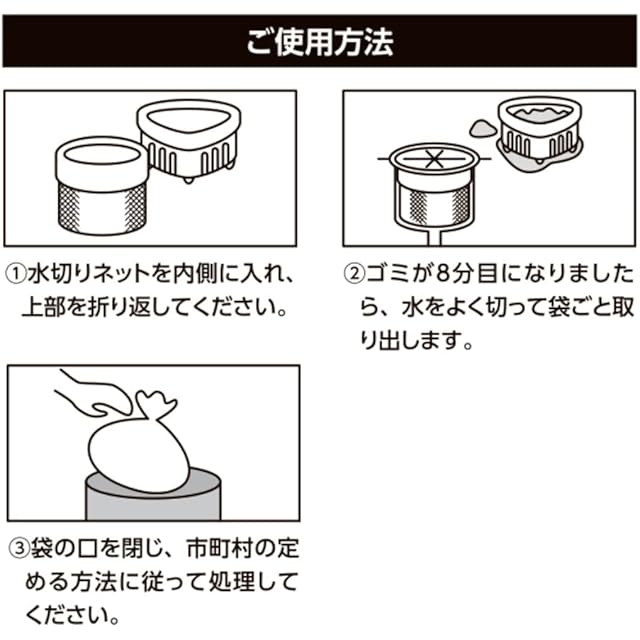 ご使用方法

①水切りネットを内側に入れ、上部を折り返してください。

②ゴミが8分目になりましたら、水をよく切って袋ごと取り出します。

③袋の口を閉じ、市町村の定める方法に従って処理してください。