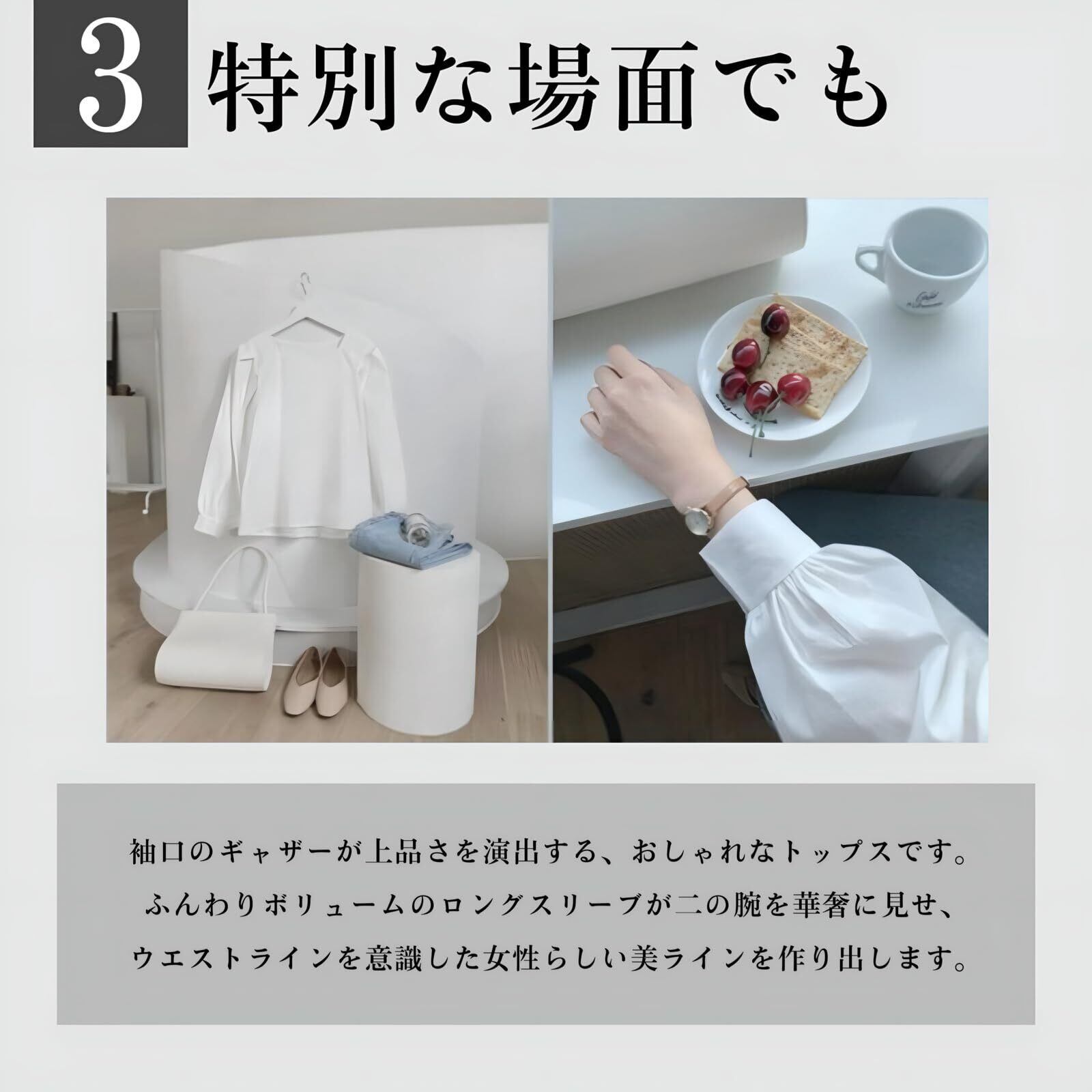 3 特別な場面でも

袖口のギャザーが上品さを演出する、おしゃれなトップスです。
ふんわりボリュームのロングスリーブが二の腕を華奢に見せ、
ウエストラインを意識した女性らしい美ラインを作り出します。