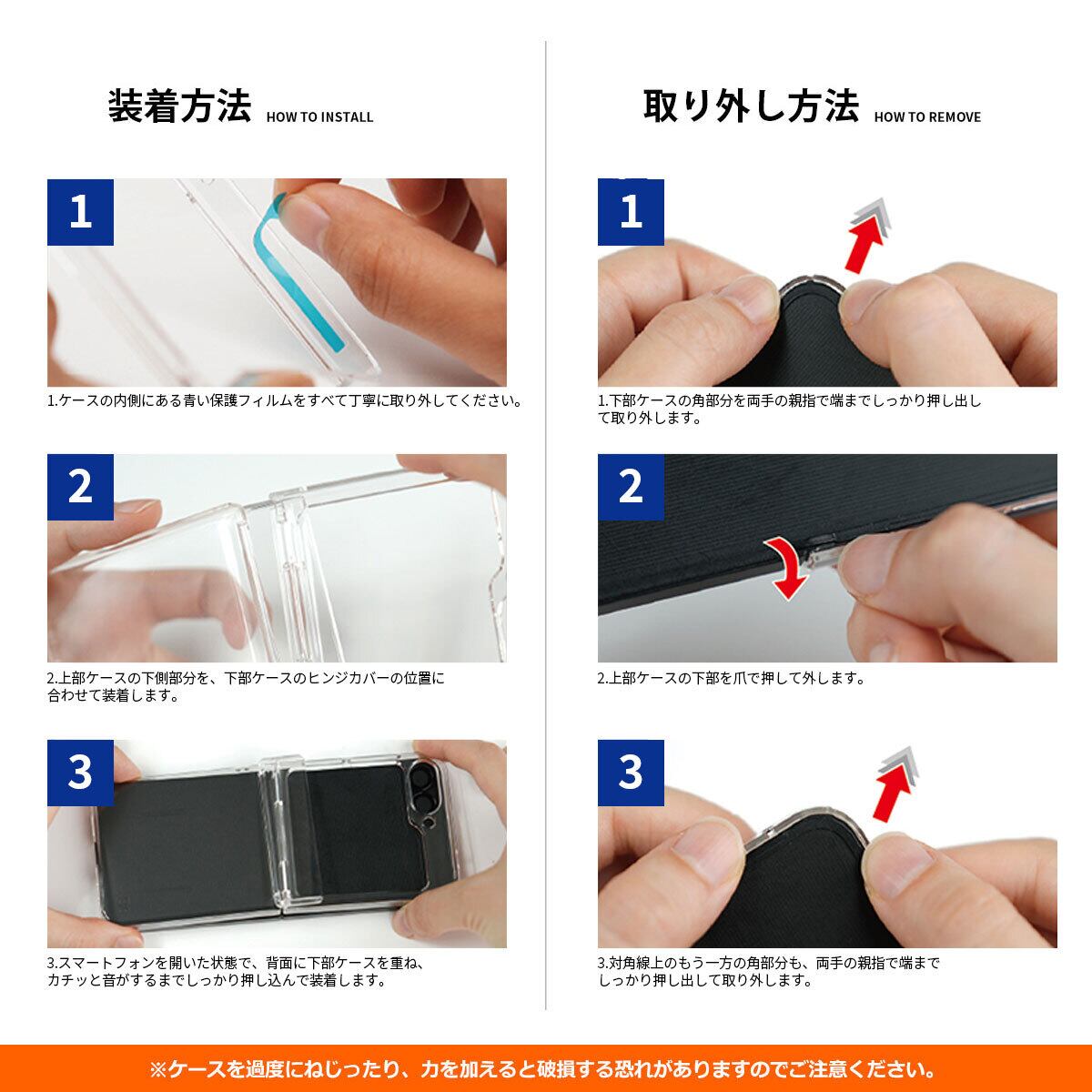 装着方法 HOW TO INSTALL

1

1.ケースの内側にある青い保護フィルムをすべて丁寧に取り外してください。

2

2.上部ケースの下側部分を、下部ケースのヒンジカバーの位置に合わせて装着します。

3

3.スマートフォンを開いた状態で、背面に下部ケースを重ね、カチッと音がするまでしっかり押し込んで装着します。

取り外し方法 HOW TO REMOVE

1

1.下部ケースの角部分を両手の親指で端までしっかり押し出して取り外します。

2

2.上部ケースの下部を爪で押して外します。

3

3.対角線上のもう一方の角部分も、両手の親指で端までしっかり押し出して取り外します。

※ケースを過度にねじったり、力を加えると破損する恐れがありますのでご注意ください。