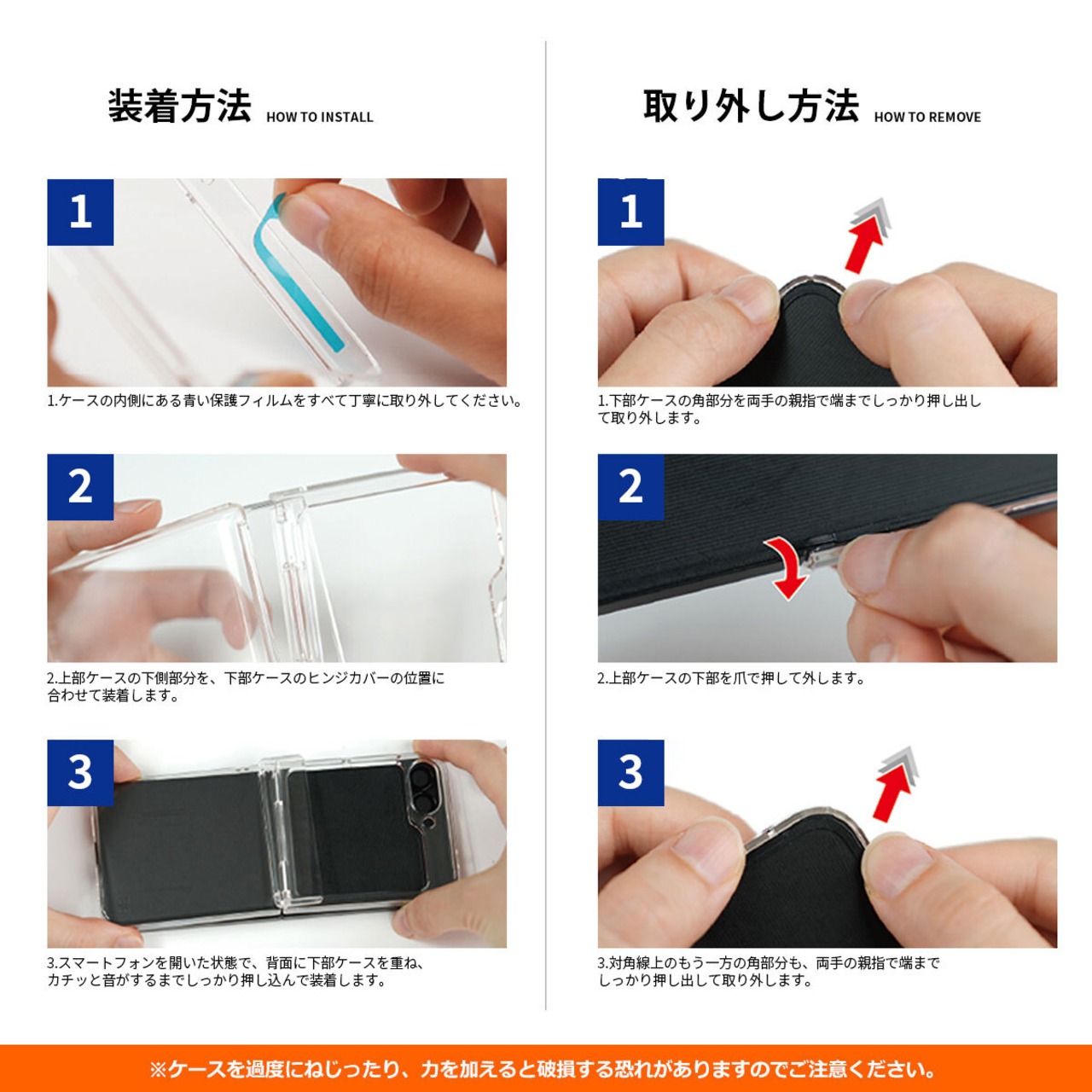 装着方法 HOW TO INSTALL

1

1.ケースの内側にある青い保護フィルムをすべて丁寧に取り外してください。

2

2.上部ケースの下側部分を、下部ケースのヒンジカバーの位置に合わせて装着します。

3

3.スマートフォンを開いた状態で、背面に下部ケースを重ね、カチッと音がするまでしっかり押し込んで装着します。

取り外し方法 HOW TO REMOVE

1

1.下部ケースの角部分を両手の親指で端までしっかり押し出して取り外します。

2

2.上部ケースの下部を爪で押して外します。

3

3.対角線上のもう一方の角部分も、両手の親指で端までしっかり押し出して取り外します。

※ケースを過度にねじったり、力を加えると破損する恐れがありますのでご注意ください。