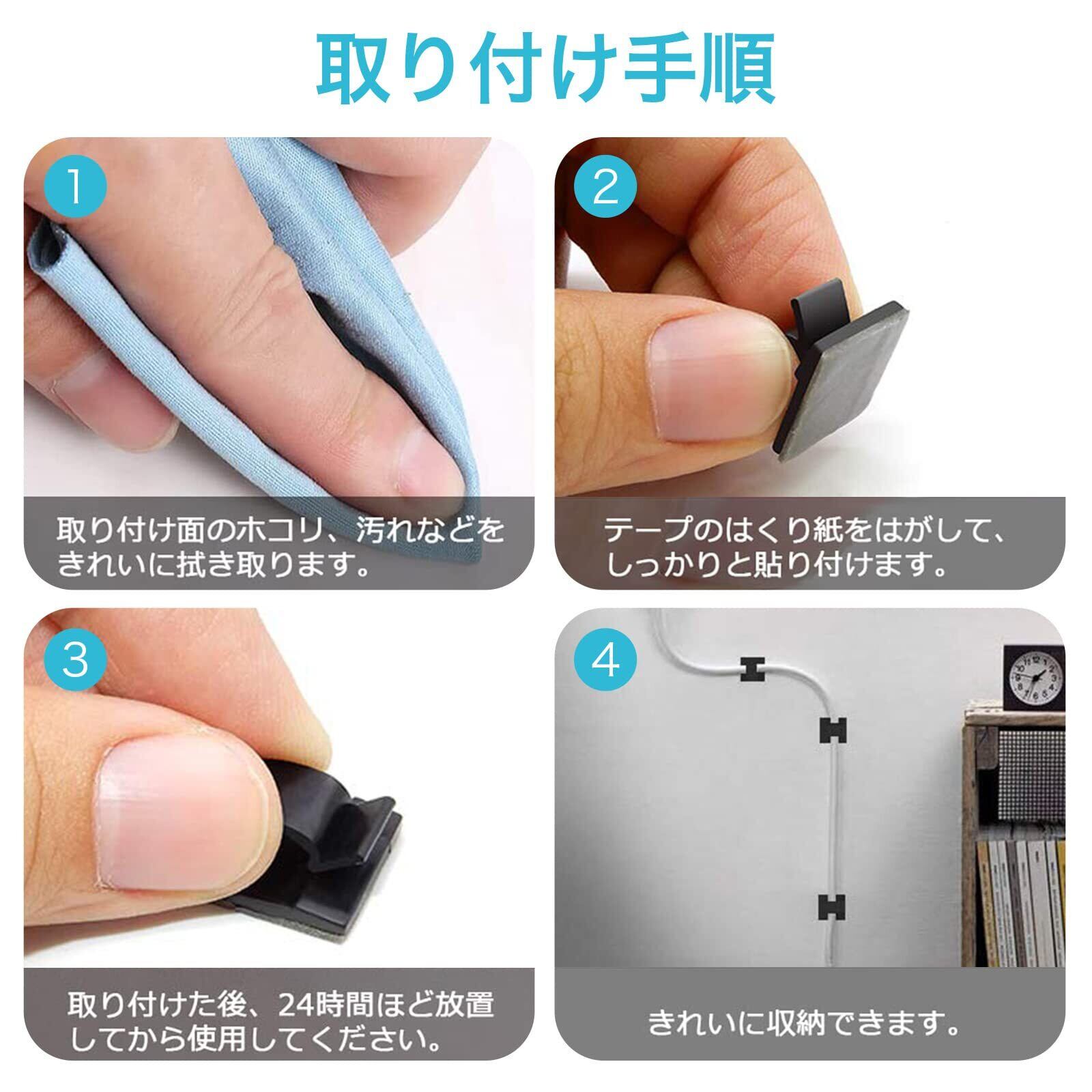 取り付け手順

1

取り付け面のホコリ、汚れなどをきれいに拭き取ります。

2

テープのはくり紙をはがして、しっかりと貼り付けます。

3

取り付けた後、24時間ほど放置してから使用してください。

4

きれいに収納できます。