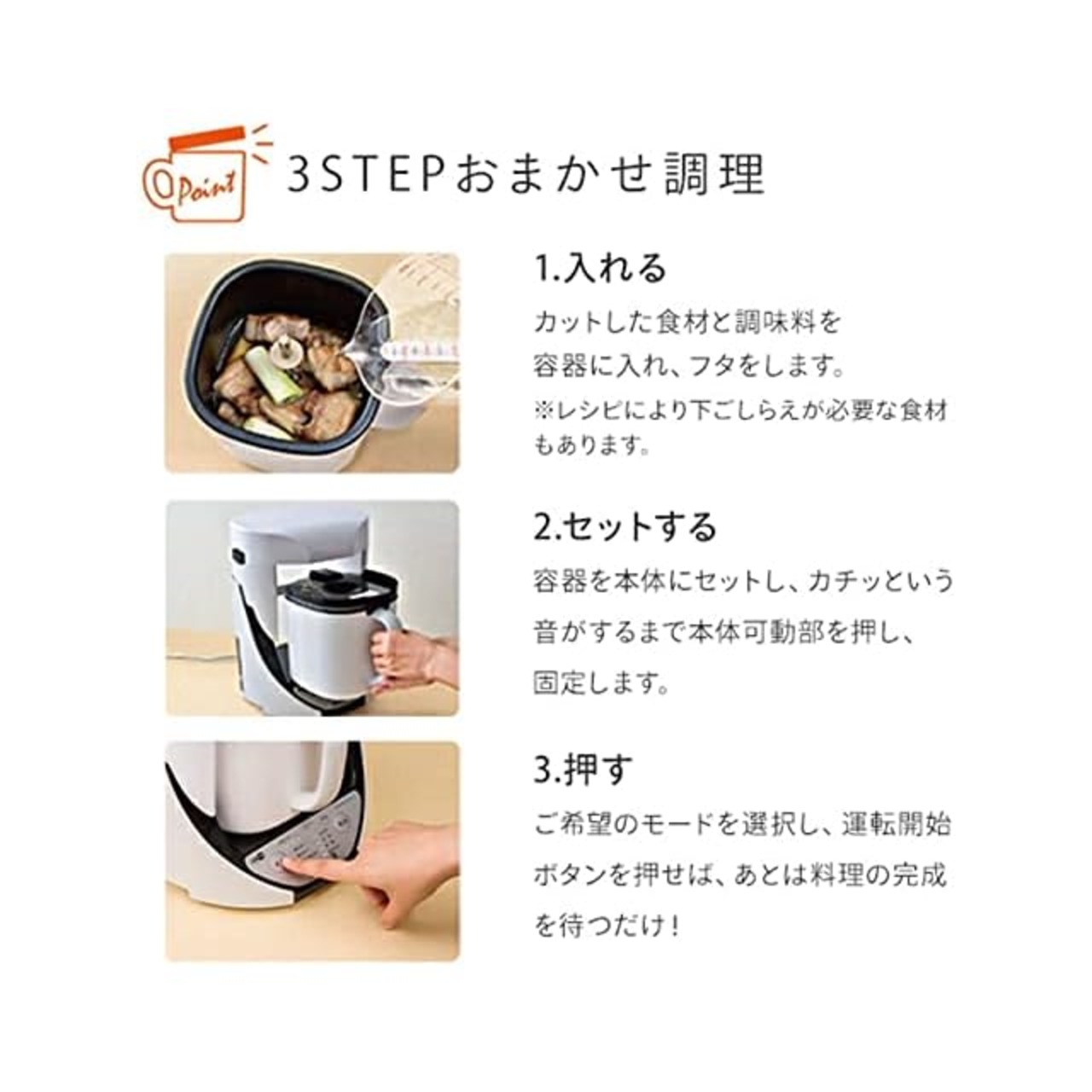 Point

3STEPおまかせ調理

1.入れる

カットした食材と調味料を容器に入れ、フタをします。
※レシピにより下ごしらえが必要な食材もあります。

2.セットする

容器を本体にセットし、カチッという音がするまで本体可動部を押し、固定します。

3.押す

ご希望のモードを選択し、運転開始ボタンを押せば、あとは料理の完成を待つだけ！