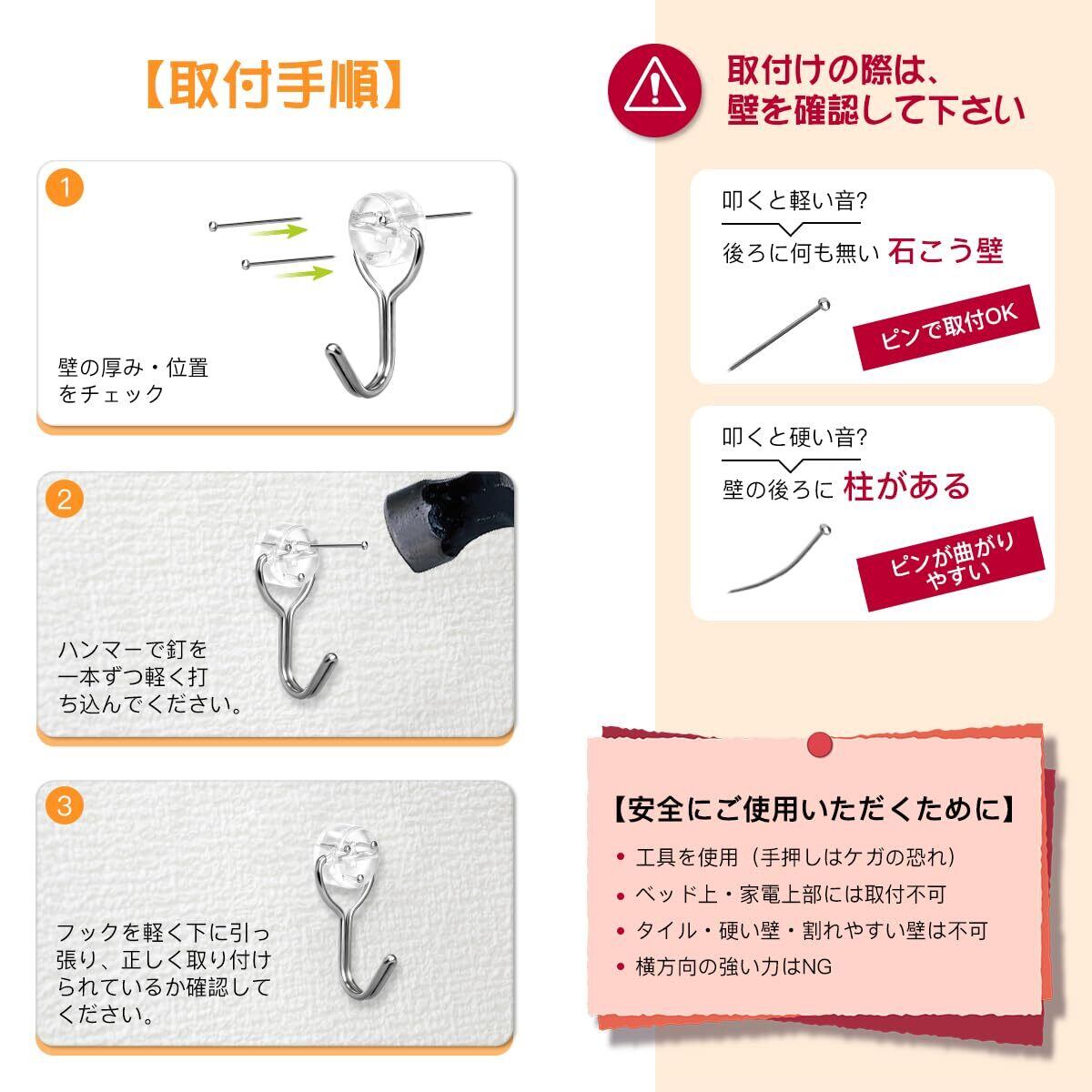 【取付手順】

1
壁の厚み・位置をチェック

2
ハンマーで釘を一本ずつ軽く打ち込んでください。

3
フックを軽く下に引っ張り、正しく取り付けられているか確認してください。

取付けの際は、壁を確認して下さい

叩くと軽い音?
後ろに何も無い 石こう壁
ピンで取付OK

叩くと硬い音?
壁の後ろに 柱がある
ピンが曲がりやすい

【安全にご使用いただくために】
• 工具を使用（手押しはケガの恐れ）
• ベッド上・家電上部には取付不可
• タイル・硬い壁・割れやすい壁は不可
• 横方向の強い力はNG