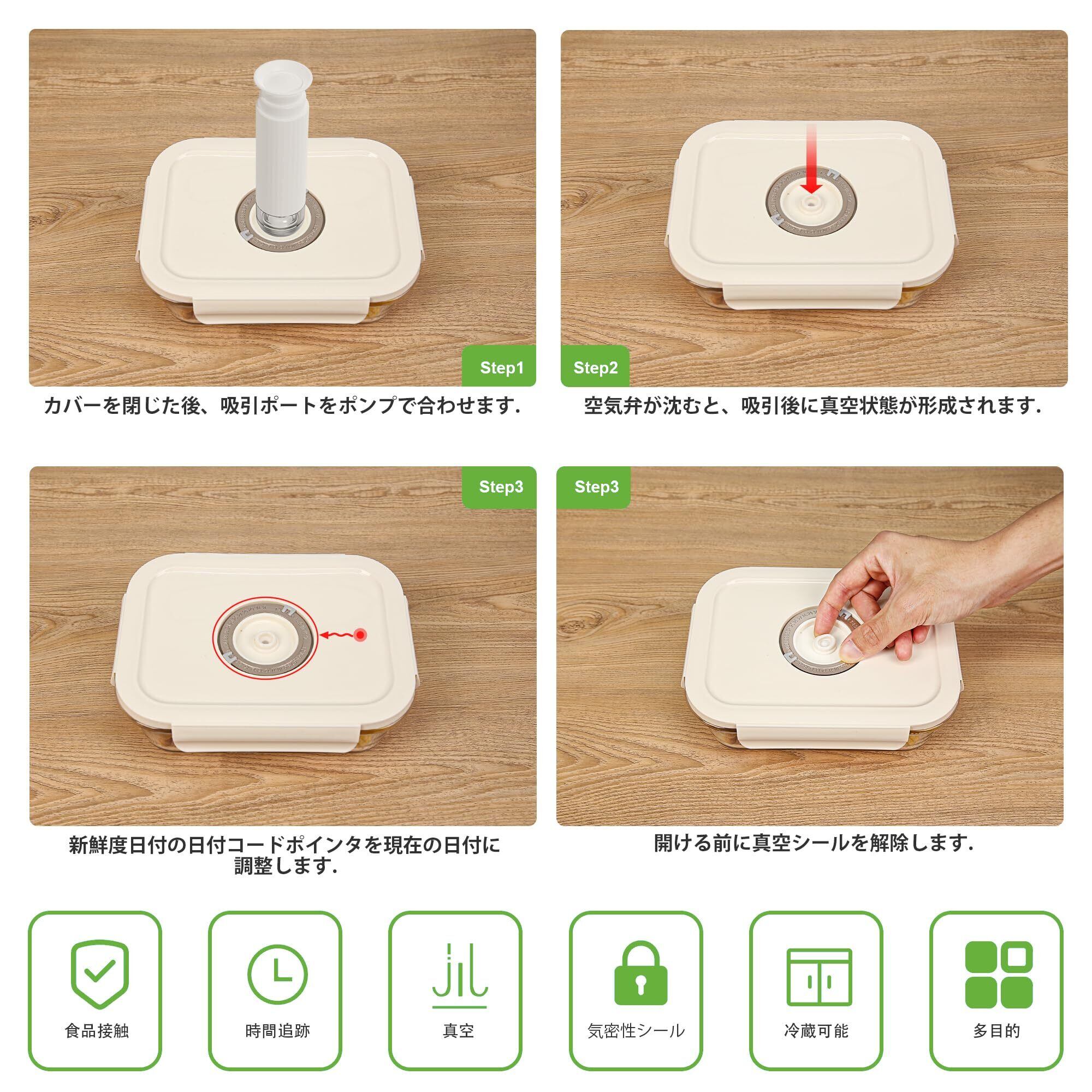 Step1

カバーを閉じた後、吸引ポートをポンプで合わせます.

Step2

空気弁が沈むと、吸引後に真空状態が形成されます.

Step3

新鮮度日付の日付コードポインタを現在の日付に調整します.

Step3

開ける前に真空シールを解除します.

食品接触

時間追跡

真空

気密性シール

冷蔵可能

多目的