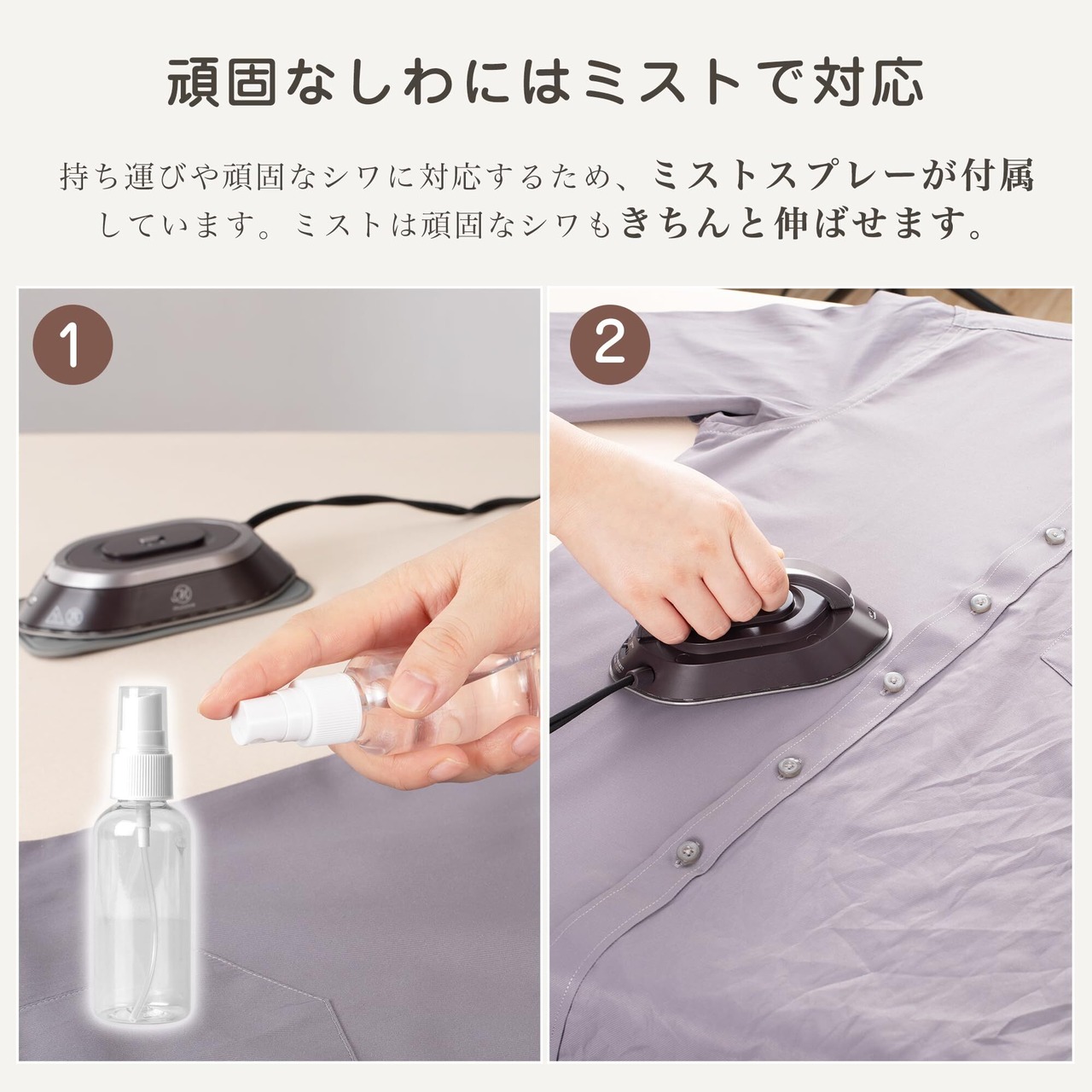 頑固なしわにはミストで対応

持ち運びや頑固なシワに対応するため、ミストスプレーが付属しています。ミストは頑固なシワもきちんと伸ばせます。

1

2