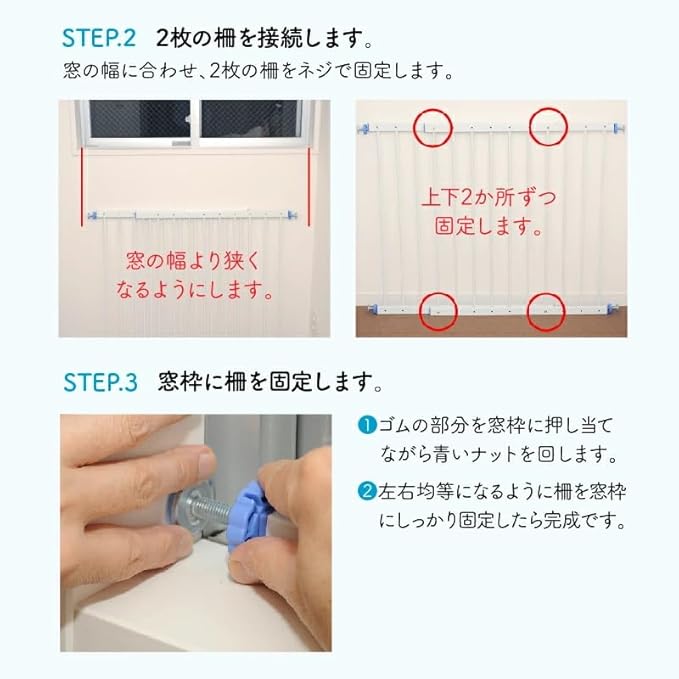 STEP.2 2枚の柵を接続します。

窓の幅に合わせ、2枚の柵をネジで固定します。

窓の幅より狭くなるようにします。

上下2か所ずつ固定します。

STEP.3 窓枠に柵を固定します。

❶ゴムの部分を窓枠に押し当てながら青いナットを回します。

❷左右均等になるように柵を窓枠にしっかり固定したら完成です。