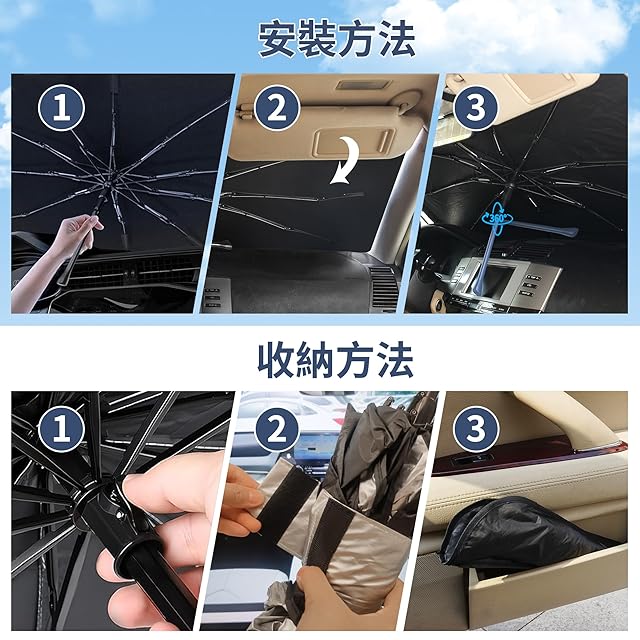 安裝方法

1

2

3

360°

收納方法

1

2

3