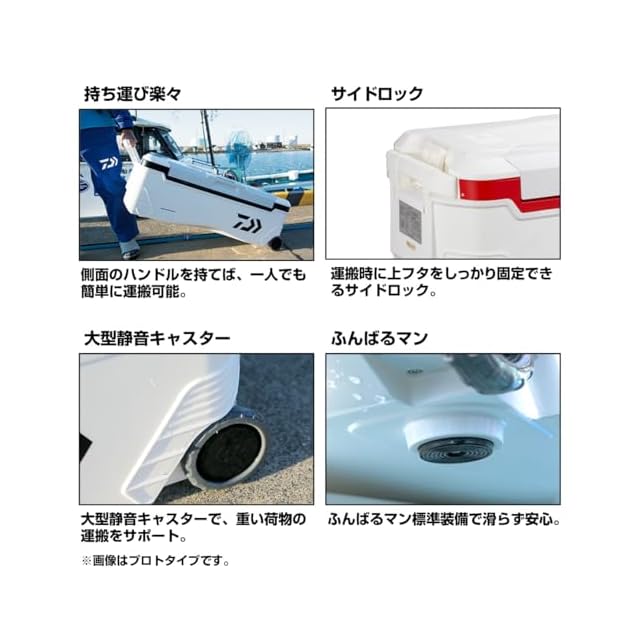 持ち運び楽々

側面のハンドルを持てば、一人でも簡単に運搬可能。

サイドロック

運搬時に上フタをしっかり固定できるサイドロック。

大型静音キャスター

大型静音キャスターで、重い荷物の運搬をサポート。

※画像はプロトタイプです。

ふんばるマン

ふんばるマン標準装備で滑らず安心。