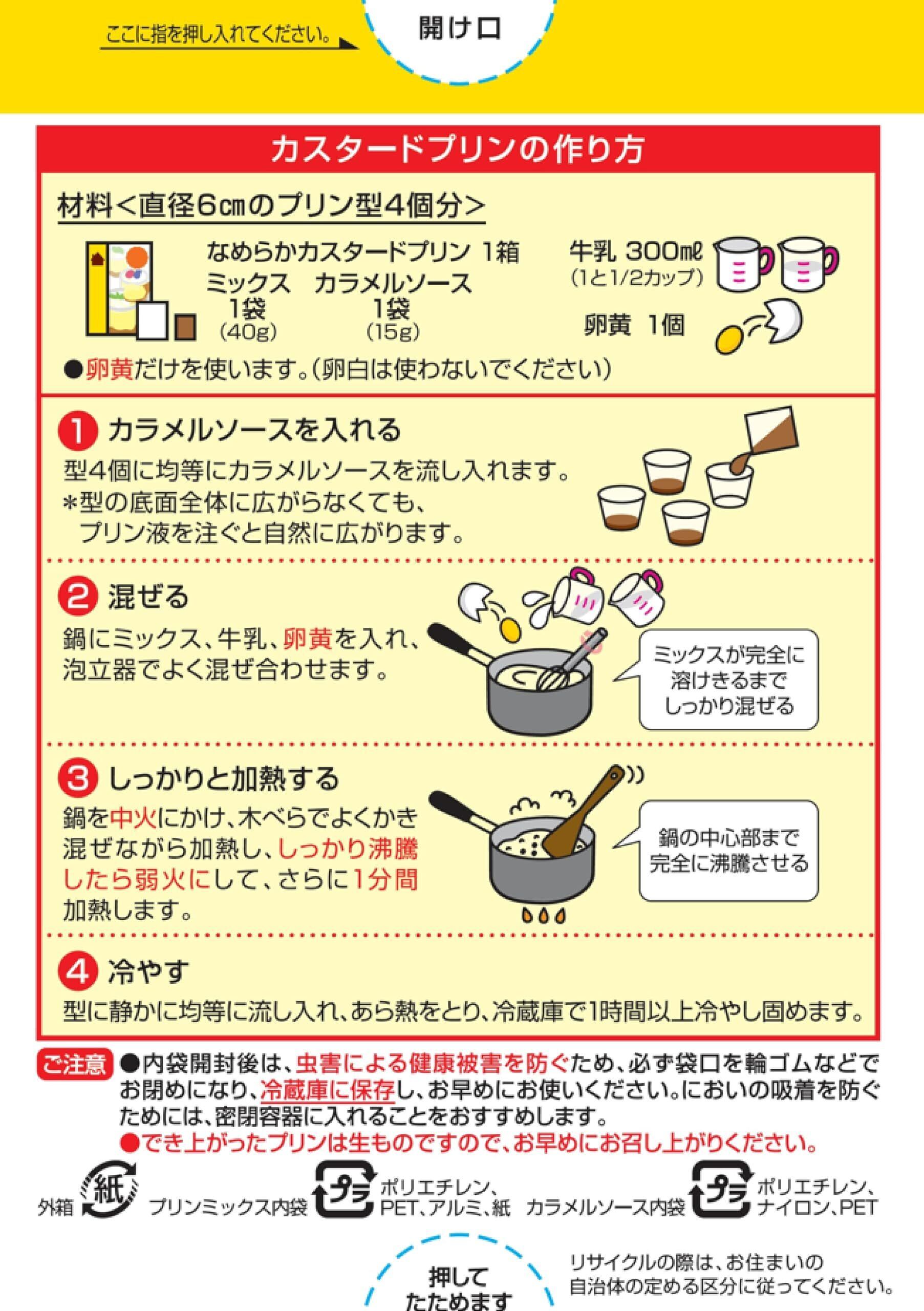 ここに指を押し入れてください。

開け口

カスタードプリンの作り方

材料＜直径6㎝のプリン型4個分＞

なめらかカスタードプリン 1箱
ミックス 1袋 (40g)
カラメルソース 1袋 (15g)

牛乳 300㎖ (1と1/2カップ)

卵黄 1個

●卵黄だけを使います。(卵白は使わないでください)

1 カラメルソースを入れる
型4個に均等にカラメルソースを流し入れます。
＊型の底面全体に広がらなくても、プリン液を注ぐと自然に広がります。

2 混ぜる
鍋にミックス、牛乳、卵黄を入れ、泡立器でよく混ぜ合わせます。

ミックスが完全に溶けきるまでしっかり混ぜる

3 しっかりと加熱する
鍋を中火にかけ、木べらでよくかき混ぜながら加熱し、しっかり沸騰したら弱火にして、さらに1分間加熱します。

鍋の中心部まで完全に沸騰させる

4 冷やす
型に静かに均等に流し入れ、あら熱をとり、冷蔵庫で1時間以上冷やし固めます。

ご注意 ●内袋開封後は、虫害による健康被害を防ぐため、必ず袋口を輪ゴムなどでお閉めになり、冷蔵庫に保存し、お早めにお使いください。においの吸着を防ぐためには、密閉容器に入れることをおすすめします。
●でき上がったプリンは生ものですので、お早めにお召し上がりください。

外箱 紙 プリンミックス内袋 プラ ポリエチレン、PET、アルミ、紙 カラメルソース内袋 プラ ポリエチレン、ナイロン、PET

押してたためます

リサイクルの際は、お住まいの自治体の定める区分に従ってください。