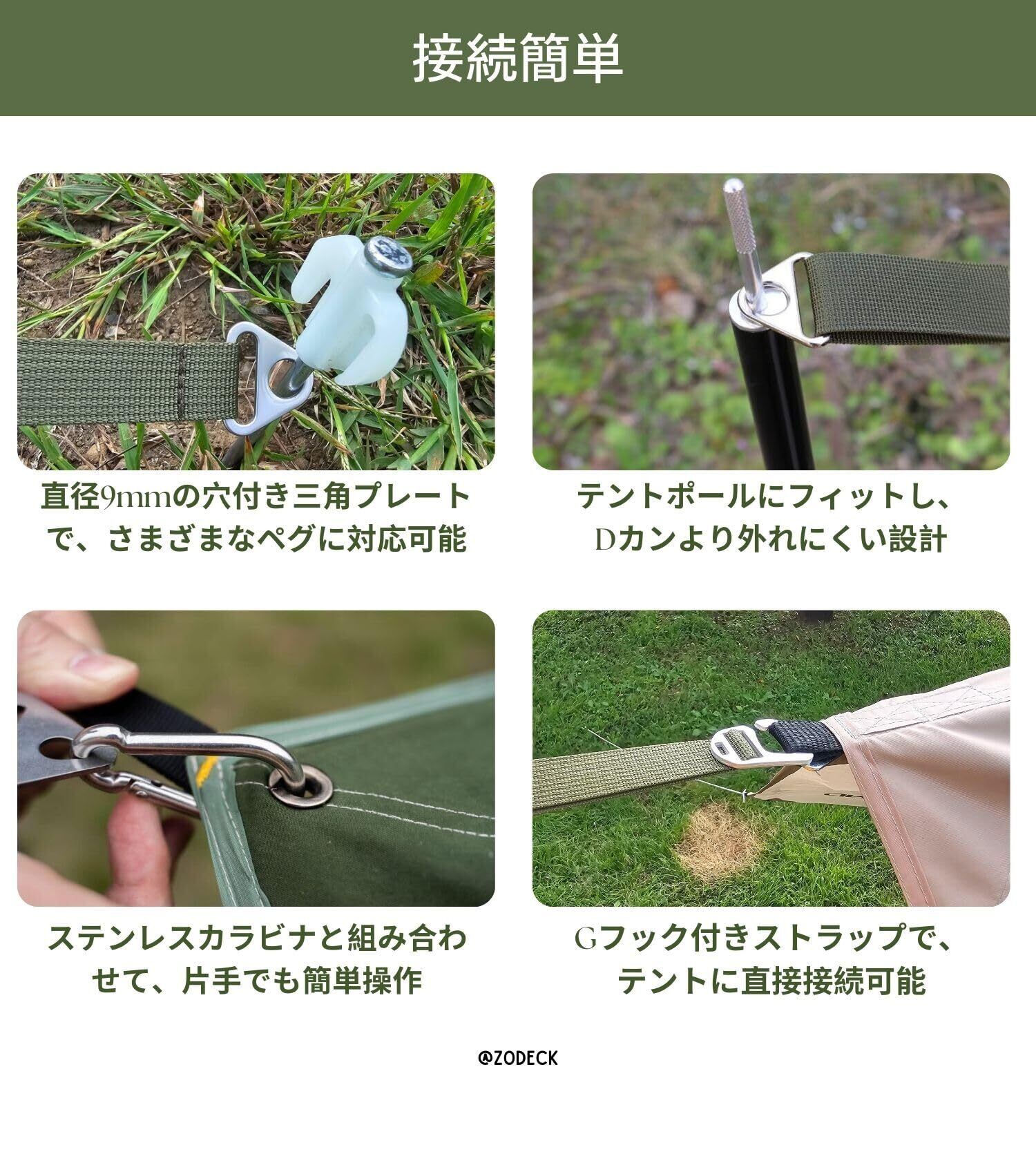 接続簡単

直径9mmの穴付き三角プレートで、さまざまなペグに対応可能

テントポールにフィットし、Dカンより外れにくい設計

ステンレスカラビナと組み合わせて、片手でも簡単操作

Gフック付きストラップで、テントに直接接続可能

@ZODECK