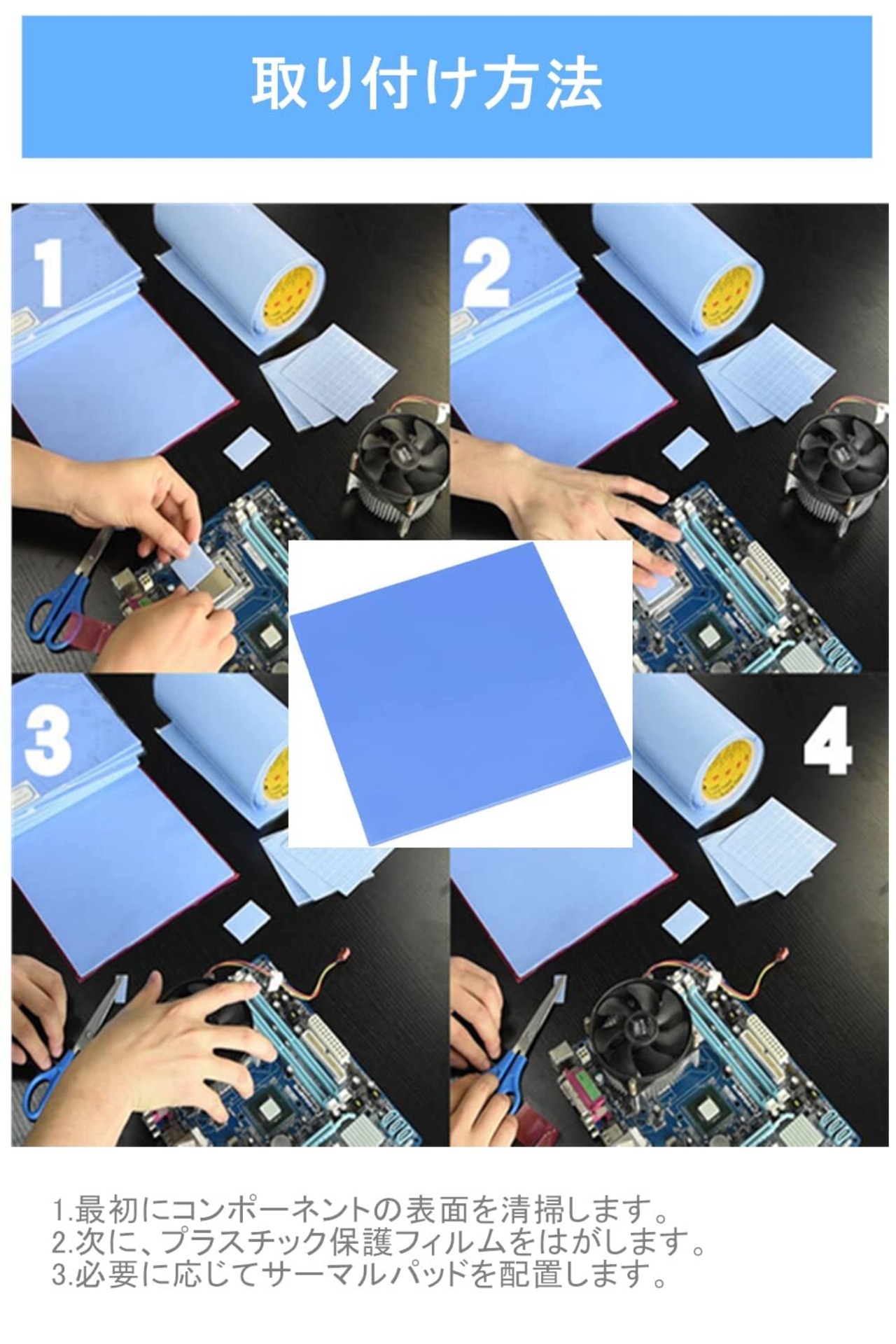 取り付け方法

1

2

3

4

1.最初にコンポーネントの表面を清掃します。
2.次に、プラスチック保護フィルムをはがします。
3.必要に応じてサーマルパッドを配置します。