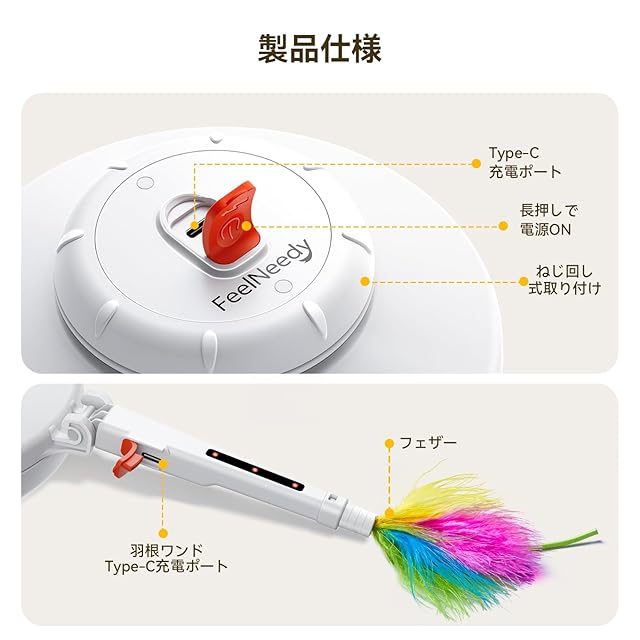 製品仕様

Type-C
充電ポート

長押しで
電源ON

ねじ回し
式取り付け

FeelNeedy

フェザー

羽根ワンド
Type-C充電ポート