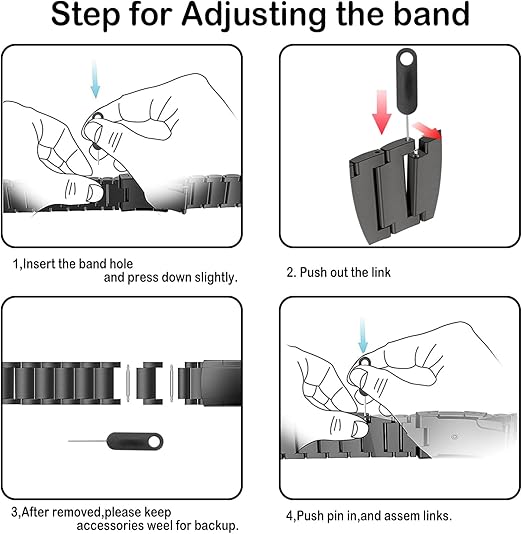 Step for Adjusting the band

1,Insert the band hole and press down slightly.

2. Push out the link

3,After removed,please keep accessories weel for backup.

4,Push pin in,and assem links.